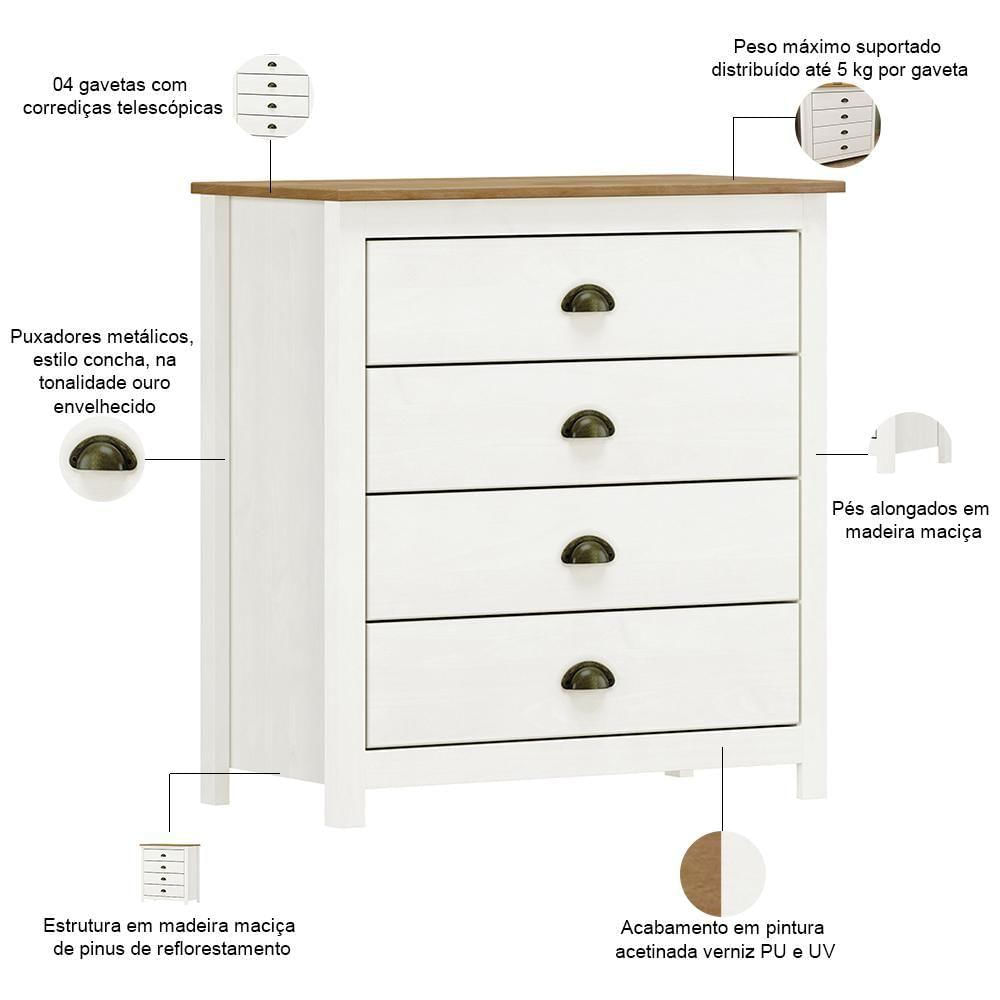 04 gavetas com corrediças telescópicas

Peso máximo suportado distribuído até 5 kg por gaveta

Puxadores metálicos, estilo concha, na tonalidade ouro envelhecido

Pés alongados em madeira maciça

Estrutura em madeira maciça de pinus de reflorestamento

Acabamento em pintura acetinada verniz PU e UV