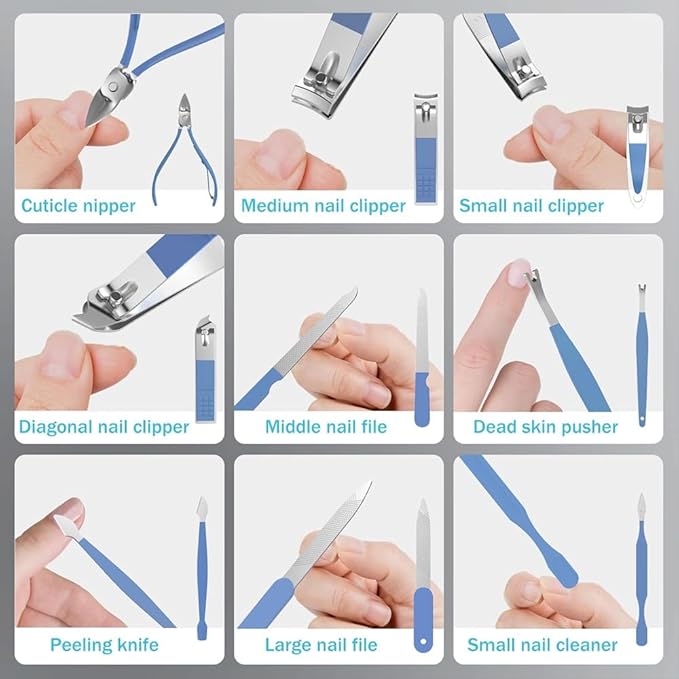 Cuticle nipper

Medium nail clipper

Small nail clipper

Diagonal nail clipper

Middle nail file

Dead skin pusher

Peeling knife

Large nail file

Small nail cleaner