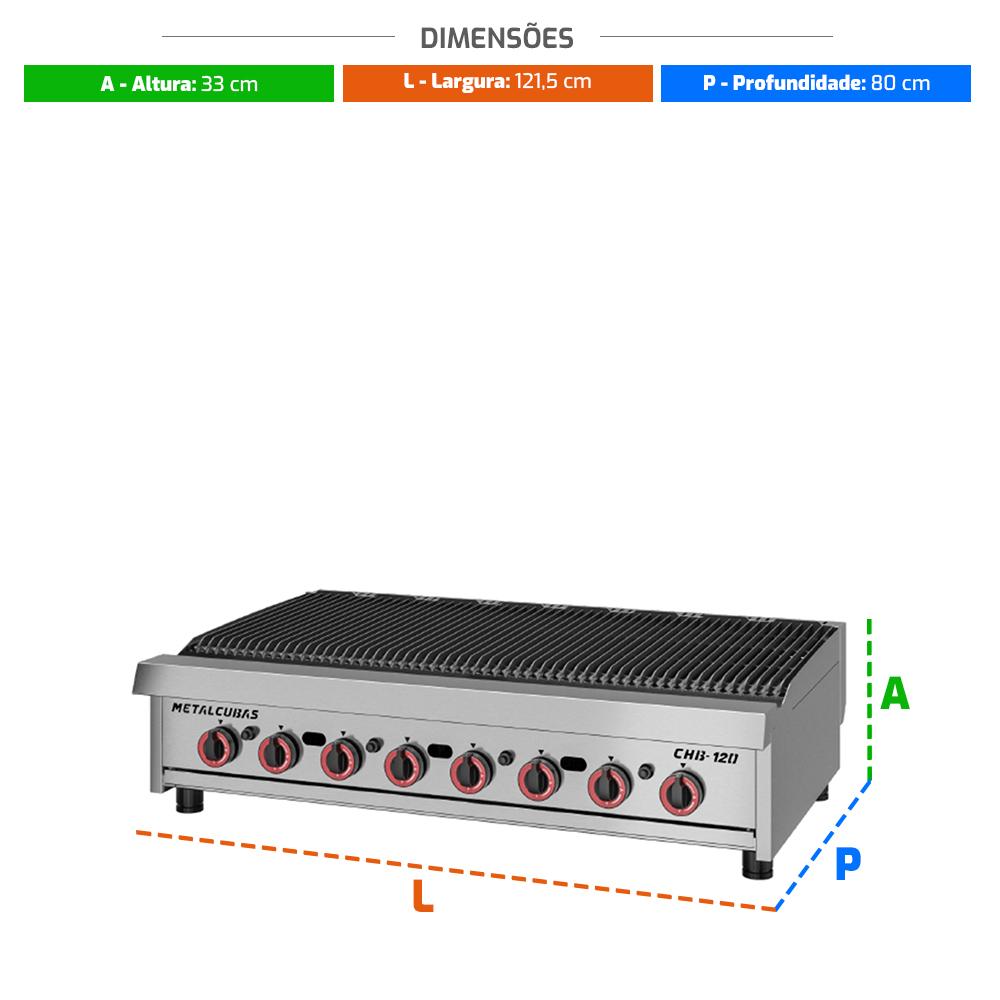 DIMENSÕES

A - Altura: 33 cm

L - Largura: 121,5 cm

P - Profundidade: 80 cm

METALCUBAS

CHB-120

A

P

L