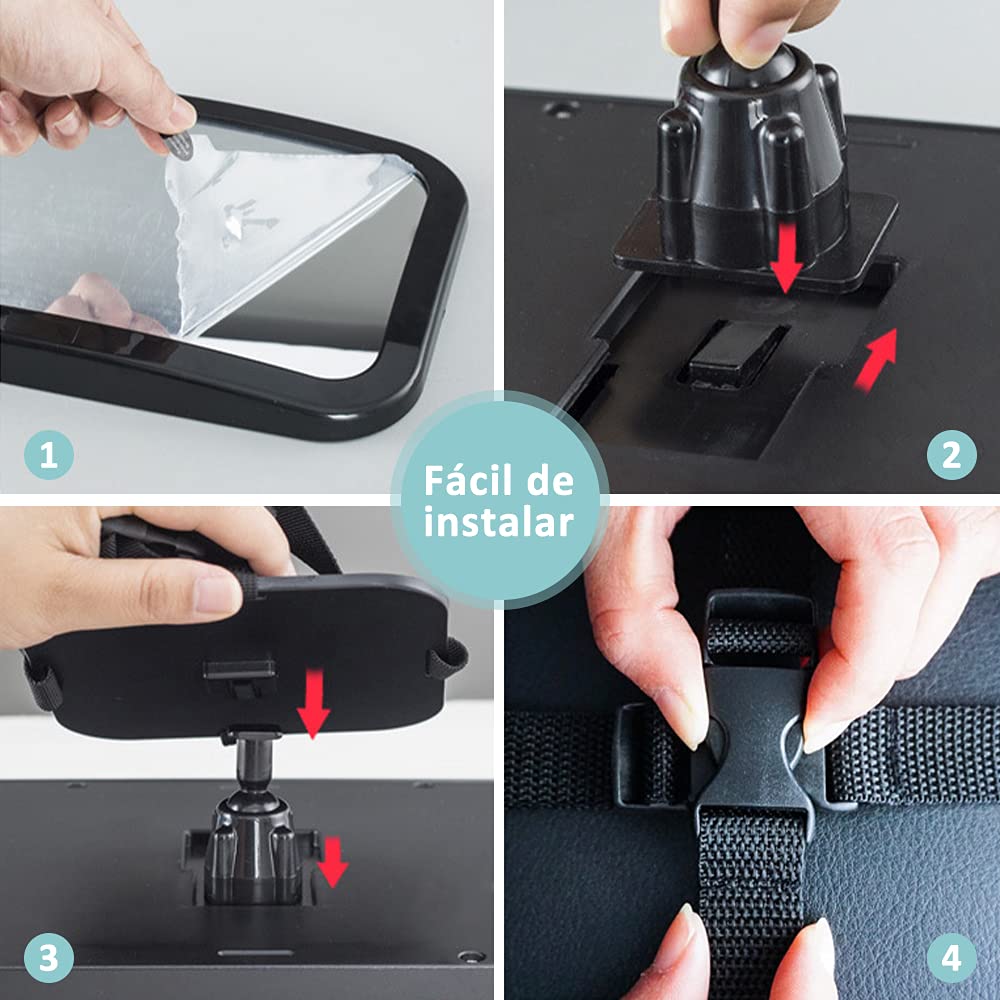 1

2

Fácil de instalar

3

4