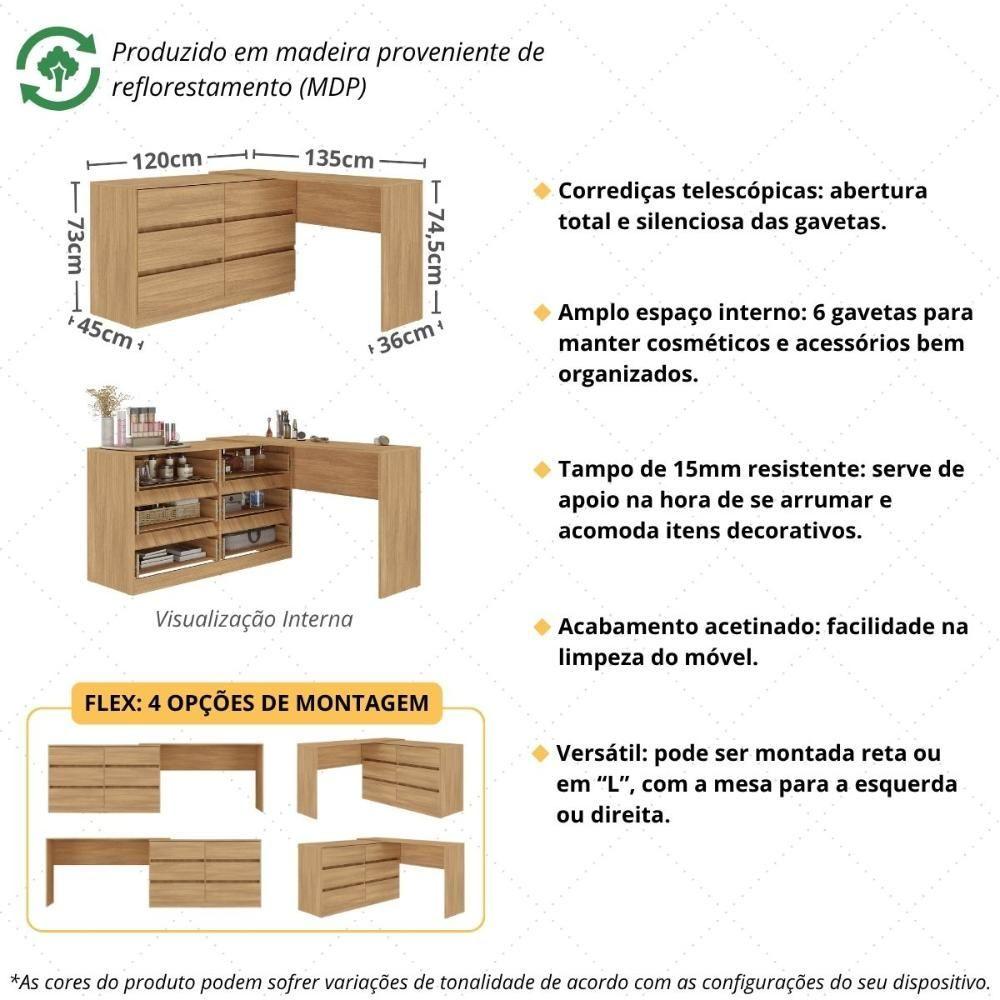 Produzido em madeira proveniente de reflorestamento (MDP)

120cm
135cm
73cm
74,5cm
45cm
36cm

Visualização Interna

FLEX: 4 OPÇÕES DE MONTAGEM

Corrediças telescópicas: abertura total e silenciosa das gavetas.

Amplo espaço interno: 6 gavetas para manter cosméticos e acessórios bem organizados.

Tampo de 15mm resistente: serve de apoio na hora de se arrumar e acomoda itens decorativos.

Acabamento acetinado: facilidade na limpeza do móvel.

Versátil: pode ser montada reta ou em “L”, com a mesa para a esquerda ou direita.

*As cores do produto podem sofrer variações de tonalidade de acordo com as configurações do seu dispositivo.