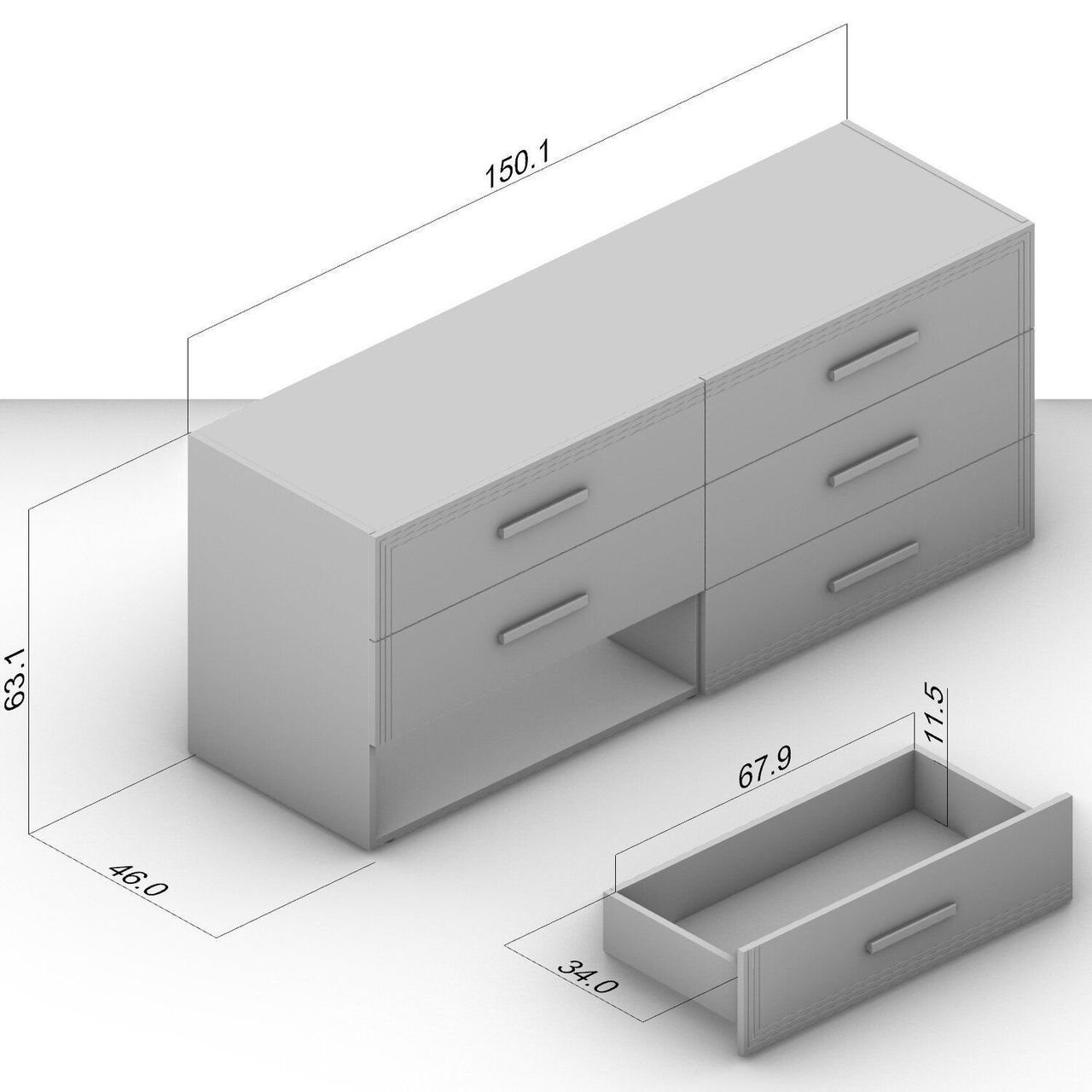 150.1

63.1

46.0

67.9

11.5

34.0