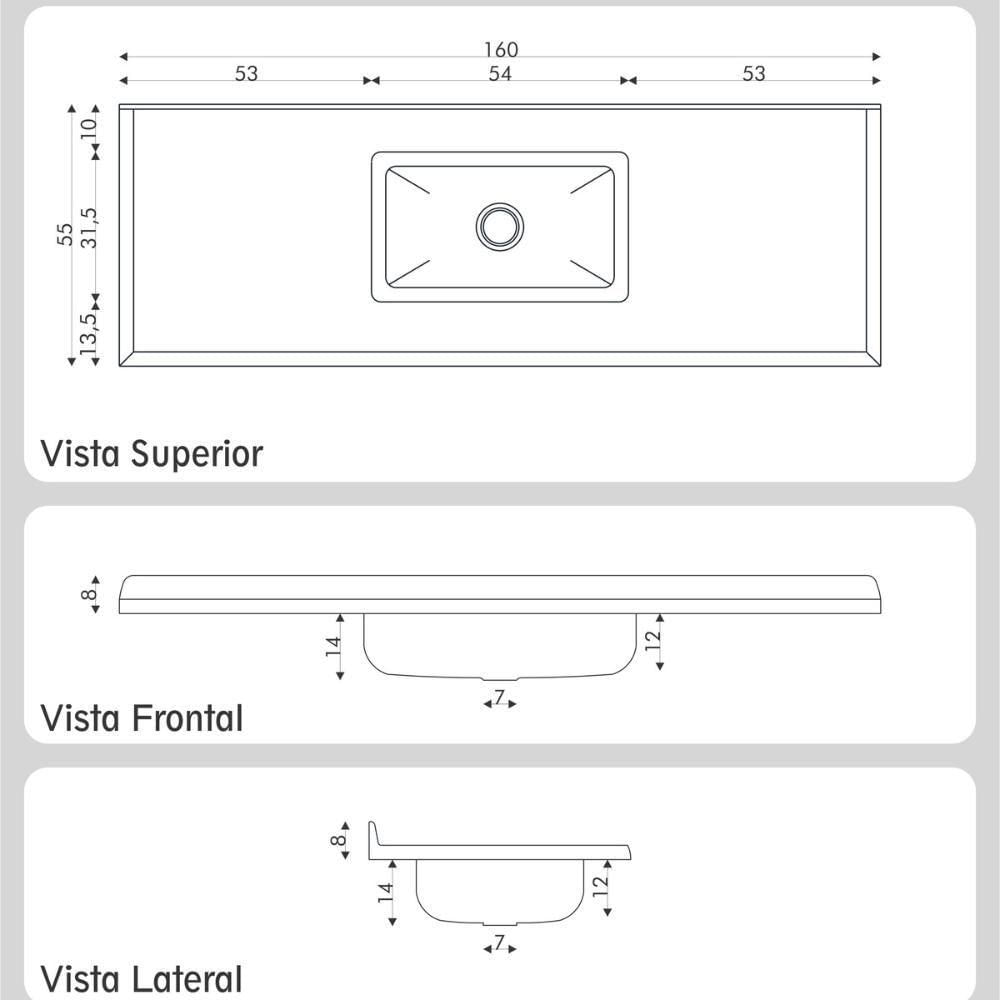 160
53
54
53
55
10
31,5
13,5
Vista Superior

8
14
12
7
Vista Frontal

8
14
12
7
Vista Lateral