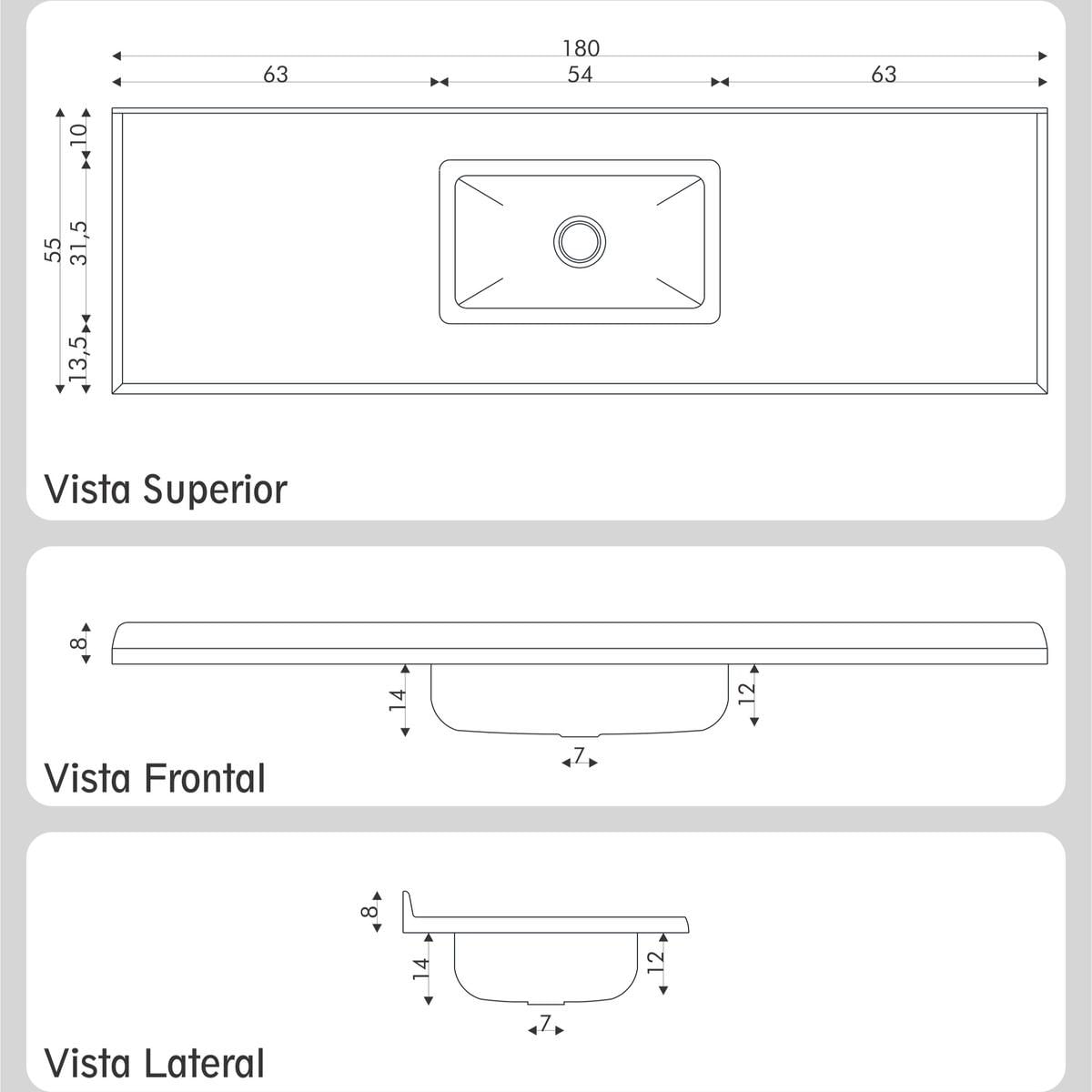 180
63
54
63
55
10
31,5
13,5
Vista Superior
8
14
12
7
Vista Frontal
8
14
12
7
Vista Lateral