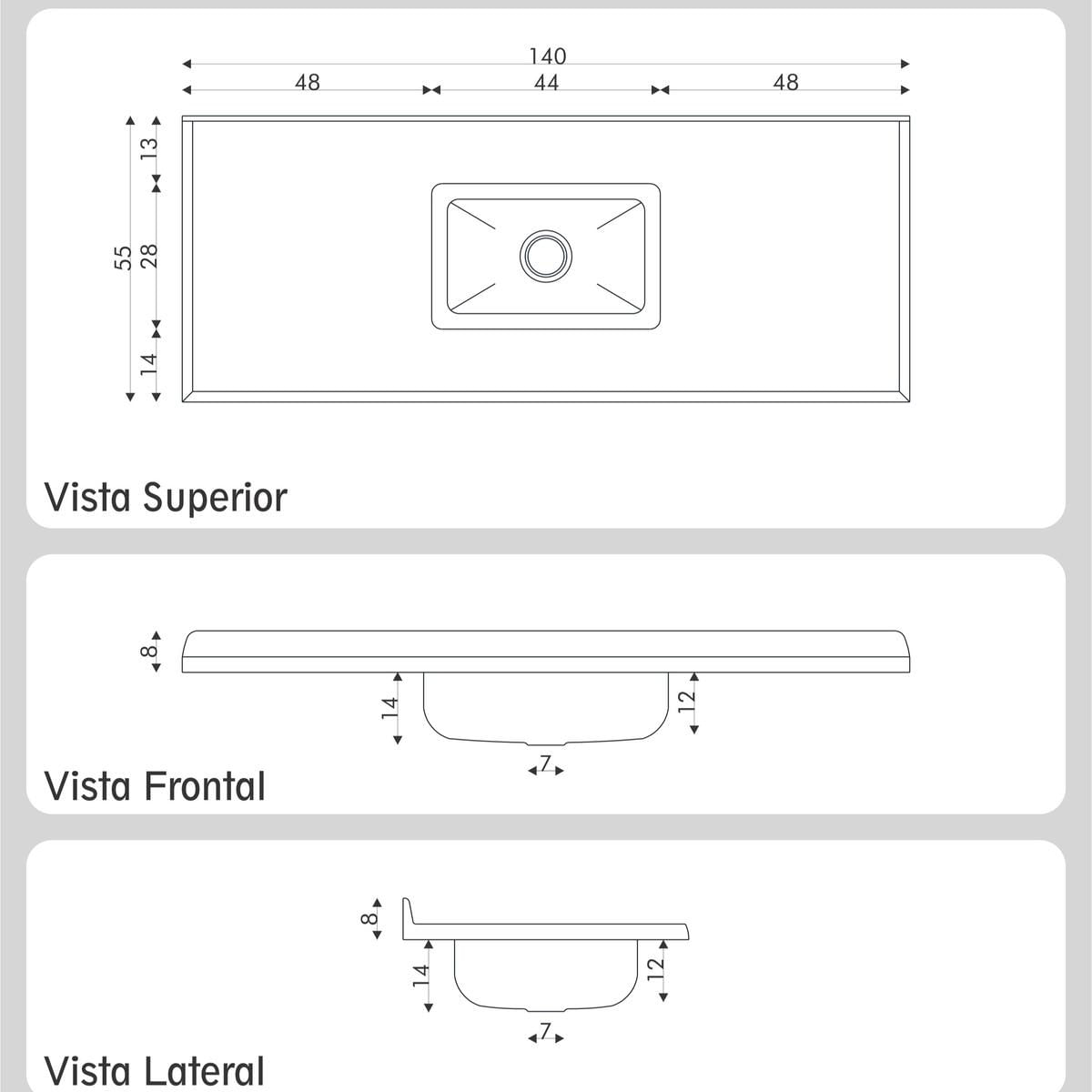 140
48
44
48
55
13
28
14

Vista Superior

8
14
12
7

Vista Frontal

8
14
12
7

Vista Lateral