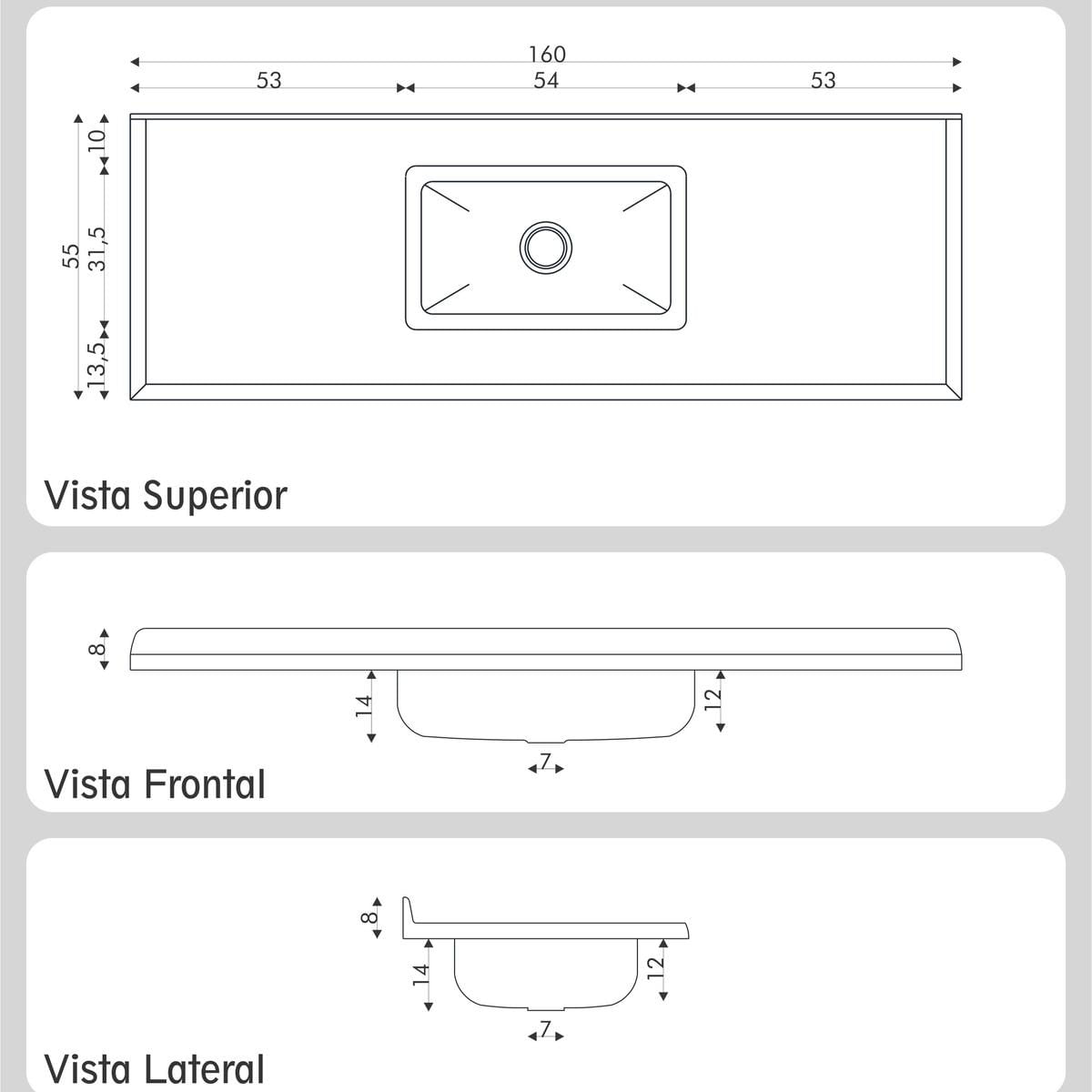 160
53
54
53
55
10
31,5
13,5
Vista Superior

8
14
12
7
Vista Frontal

8
14
12
7
Vista Lateral