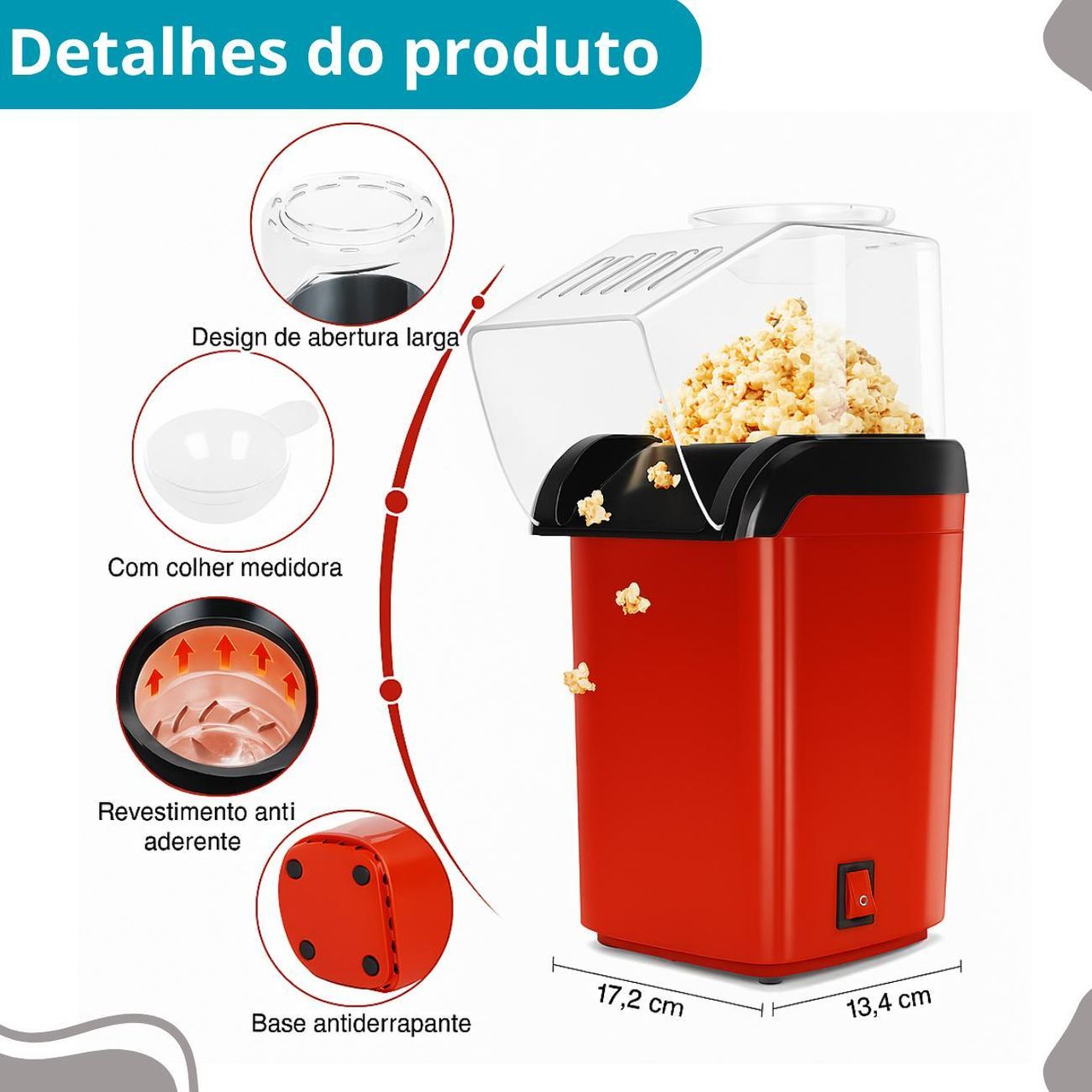 Detalhes do produto

Design de abertura larga

Com colher medidora

Revestimento anti aderente

Base antiderrapante

17,2 cm

13,4 cm