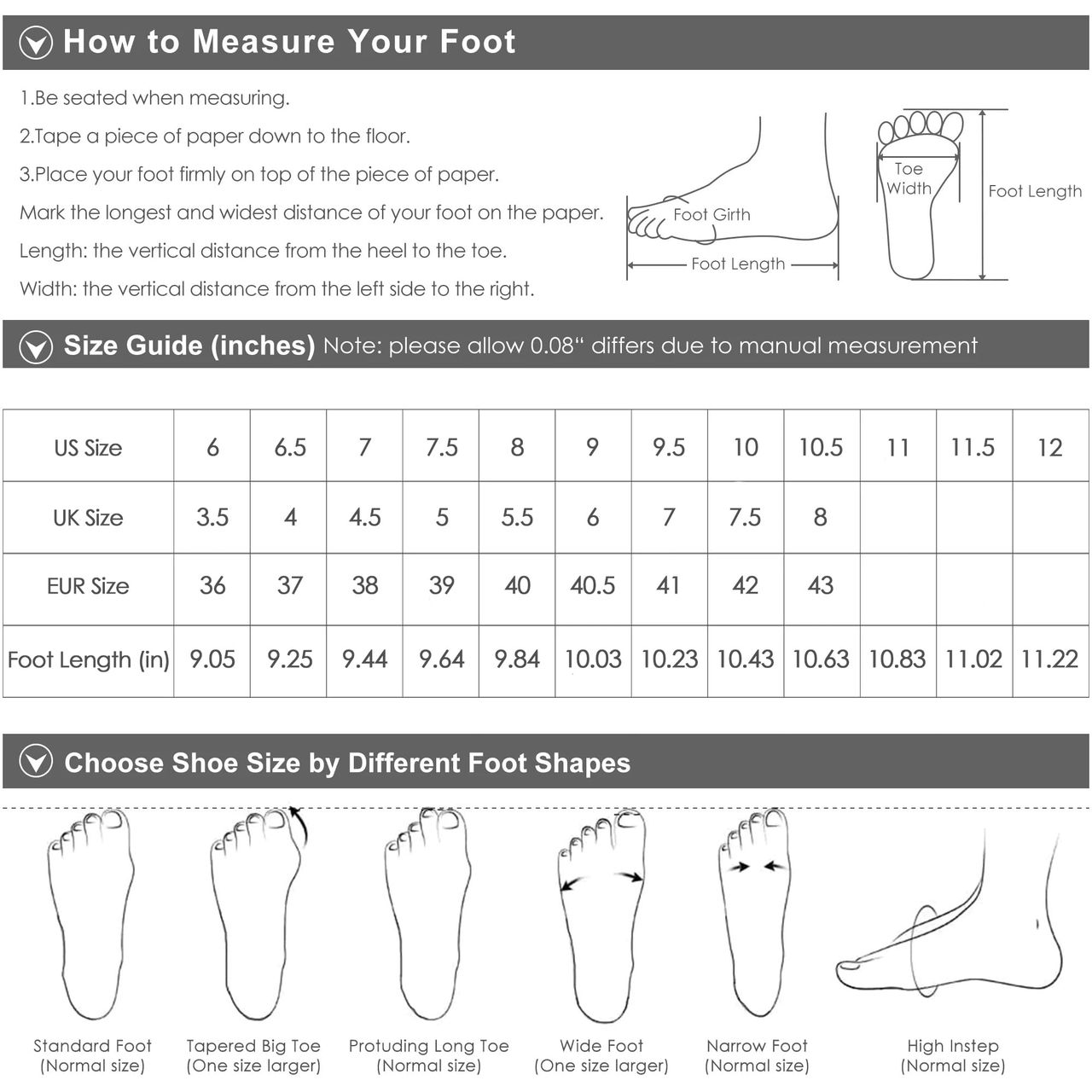 How to Measure Your Foot

1.Be seated when measuring.

2.Tape a piece of paper down to the floor.

3.Place your foot firmly on top of the piece of paper.

Mark the longest and widest distance of your foot on the paper.

Length: the vertical distance from the heel to the toe.

Width: the vertical distance from the left side to the right.

Foot Girth

Foot Length

Toe Width

Foot Length

Size Guide (inches) Note: please allow 0.08“ differs due to manual measurement

| US Size | 6 | 6.5 | 7 | 7.5 | 8 | 9 | 9.5 | 10 | 10.5 | 11 | 11.5 | 12 |
|---|---|---|---|---|---|---|---|---|---|---|---|---|
| UK Size | 3.5 | 4 | 4.5 | 5 | 5.5 | 6 | 7 | 7.5 | 8 | | | |
| EUR Size | 36 | 37 | 38 | 39 | 40 | 40.5 | 41 | 42 | 43 | | | |
| Foot Length (in) | 9.05 | 9.25 | 9.44 | 9.64 | 9.84 | 10.03 | 10.23 | 10.43 | 10.63 | 10.83 | 11.02 | 11.22 |

Choose Shoe Size by Different Foot Shapes

Standard Foot (Normal size)

Tapered Big Toe (One size larger)

Protuding Long Toe (Normal size)

Wide Foot (One size larger)

Narrow Foot (Normal size)

High Instep (Normal size)