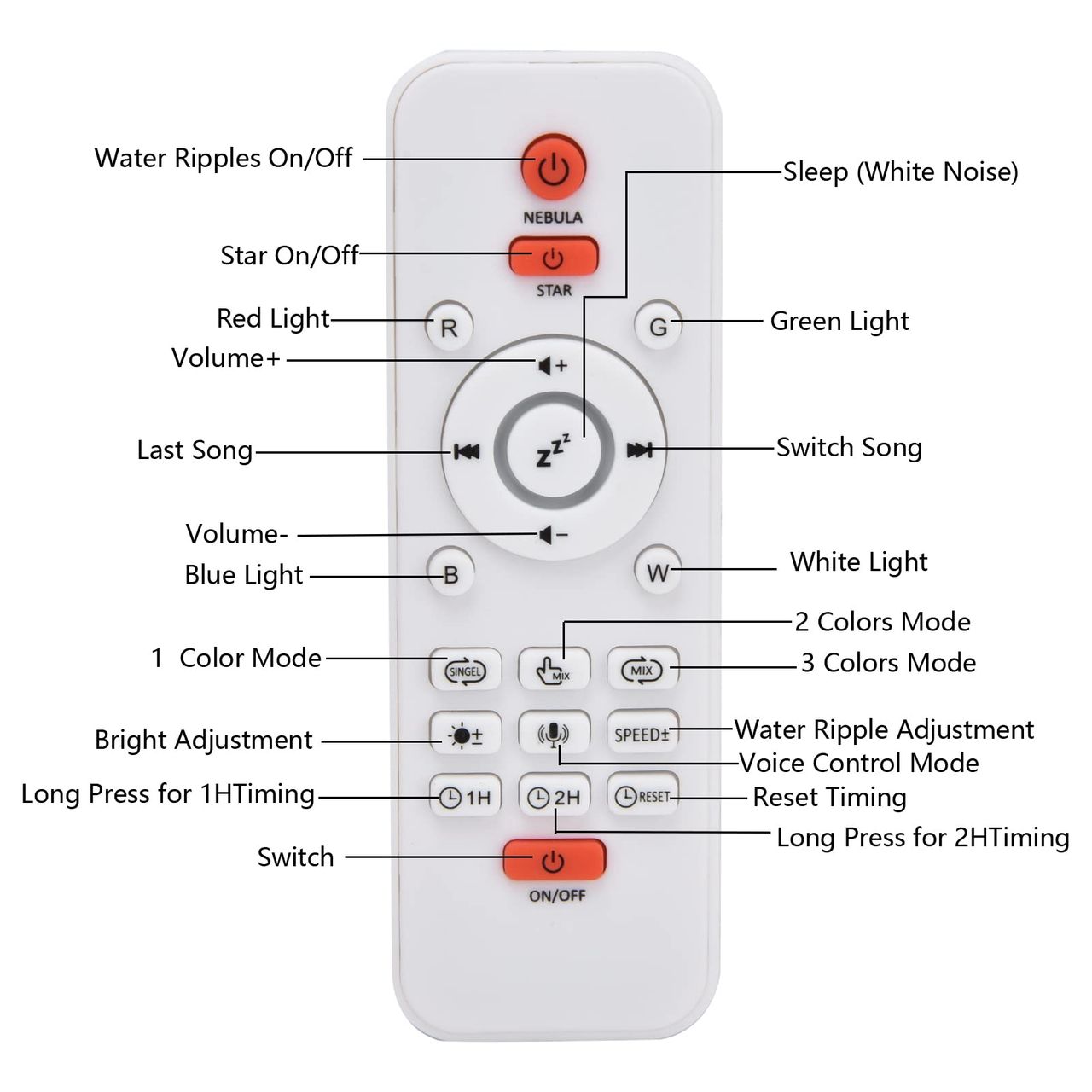 Water Ripples On/Off

NEBULA

Sleep (White Noise)

Star On/Off

STAR

Red Light

R

G

Green Light

Volume+

Last Song

zzz

Switch Song

Volume-

Blue Light

B

W

White Light

2 Colors Mode

1 Color Mode

SINGEL

MIX

MIX

3 Colors Mode

Bright Adjustment

SPEED±

Water Ripple Adjustment

Voice Control Mode

Long Press for 1HTiming

1H

2H

RESET

Reset Timing

Long Press for 2HTiming

Switch

ON/OFF