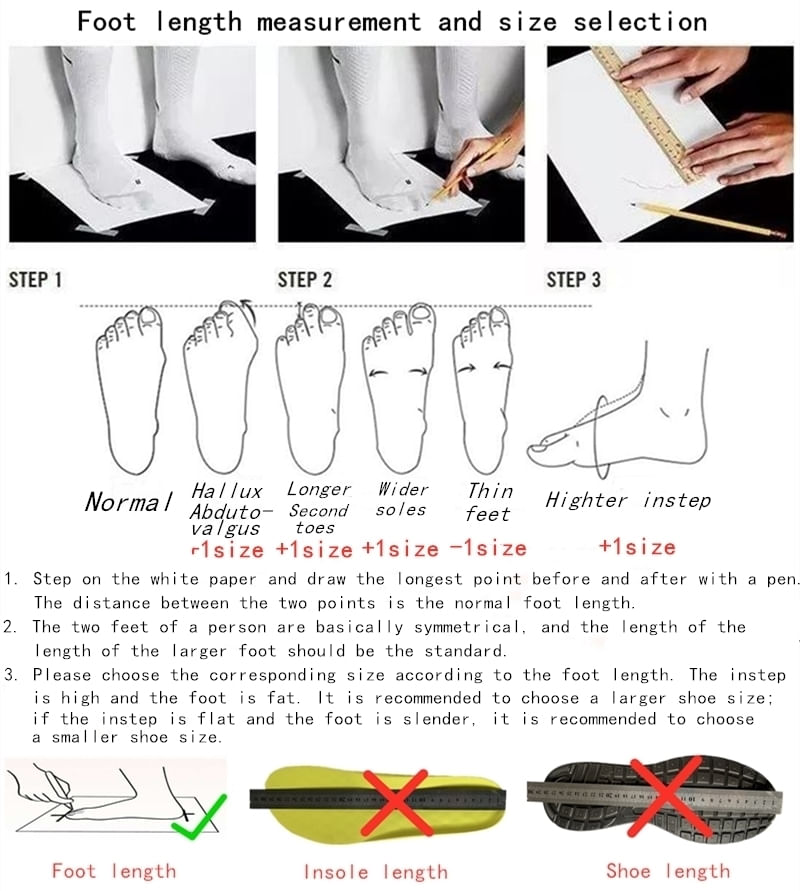 Foot length measurement and size selection

STEP 1

STEP 2

STEP 3

Normal

Hallux Abduto-valgus

Longer Second toes

Wider soles

Thin feet

Highter instep

+1size +1size +1size -1size +1size

1. Step on the white paper and draw the longest point before and after with a pen. The distance between the two points is the normal foot length.
2. The two feet of a person are basically symmetrical, and the length of the length of the larger foot should be the standard.
3. Please choose the corresponding size according to the foot length. The instep is high and the foot is fat. It is recommended to choose a larger shoe size; if the instep is flat and the foot is slender, it is recommended to choose a smaller shoe size.

Foot length

Insole length

Shoe length