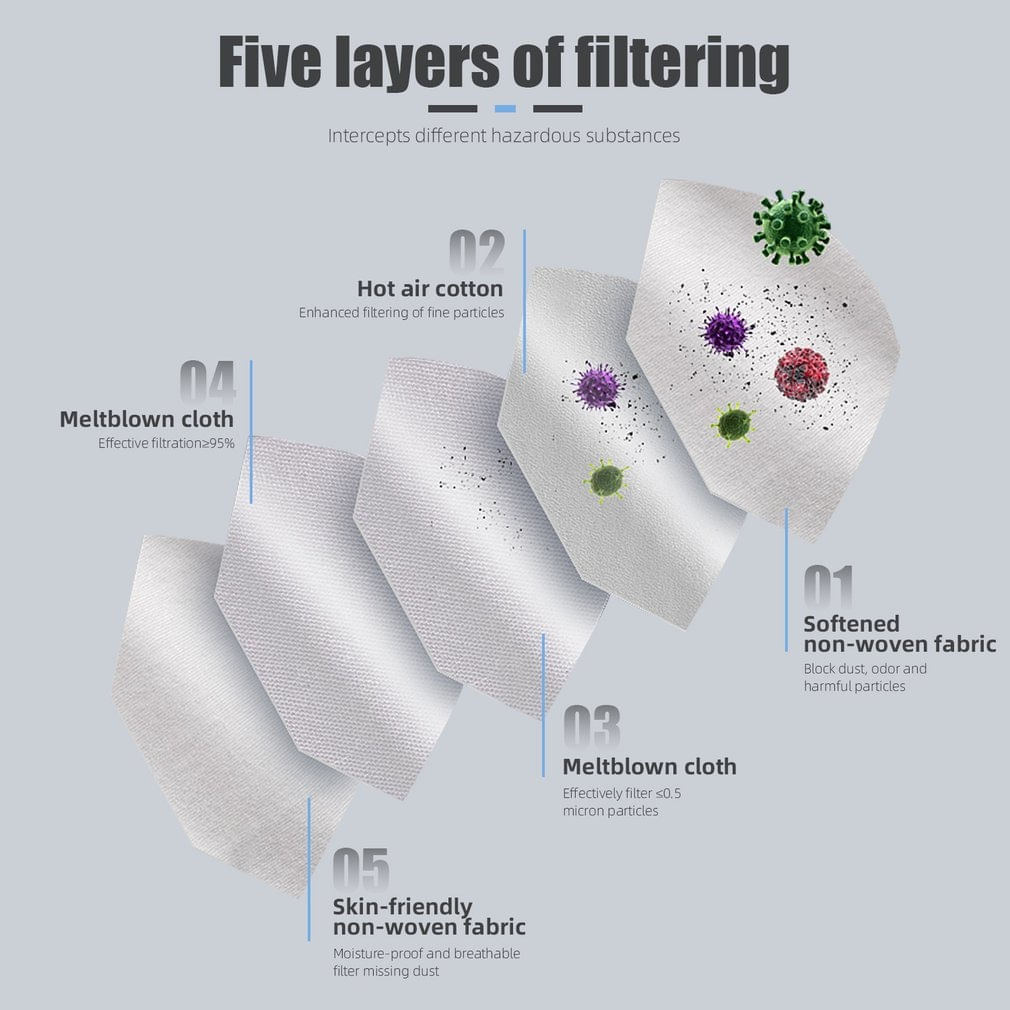 Five layers of filtering

Intercepts different hazardous substances

02
Hot air cotton
Enhanced filtering of fine particles

04
Meltblown cloth
Effective filtration≥95%

01
Softened non-woven fabric
Block dust, odor and harmful particles

03
Meltblown cloth
Effectively filter ≤0.5 micron particles

05
Skin-friendly non-woven fabric
Moisture-proof and breathable filter missing dust