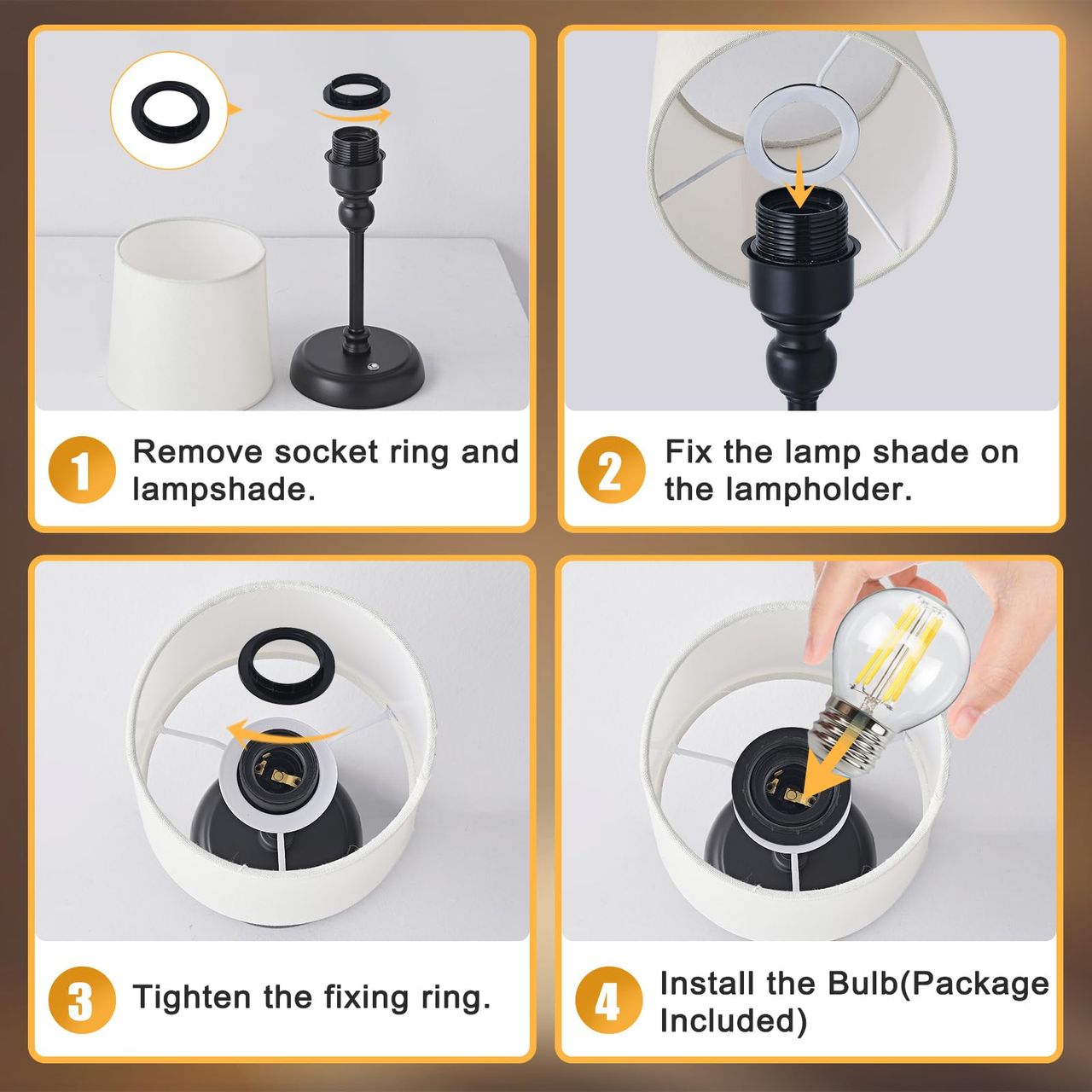 1 Remove socket ring and lampshade.

2 Fix the lamp shade on the lampholder.

3 Tighten the fixing ring.

4 Install the Bulb(Package Included)