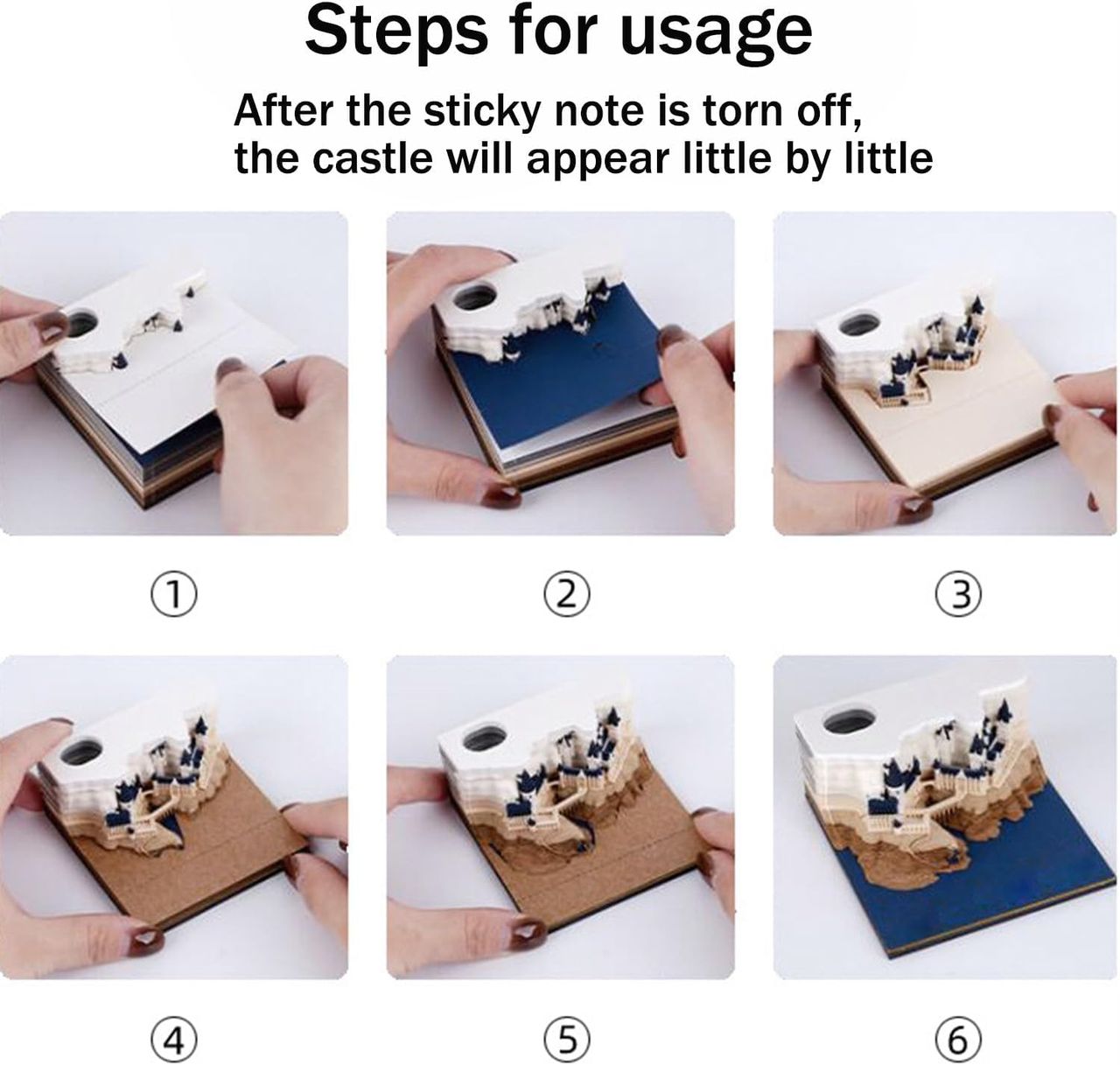 Steps for usage

After the sticky note is torn off, the castle will appear little by little

①

②

③

④

⑤

⑥