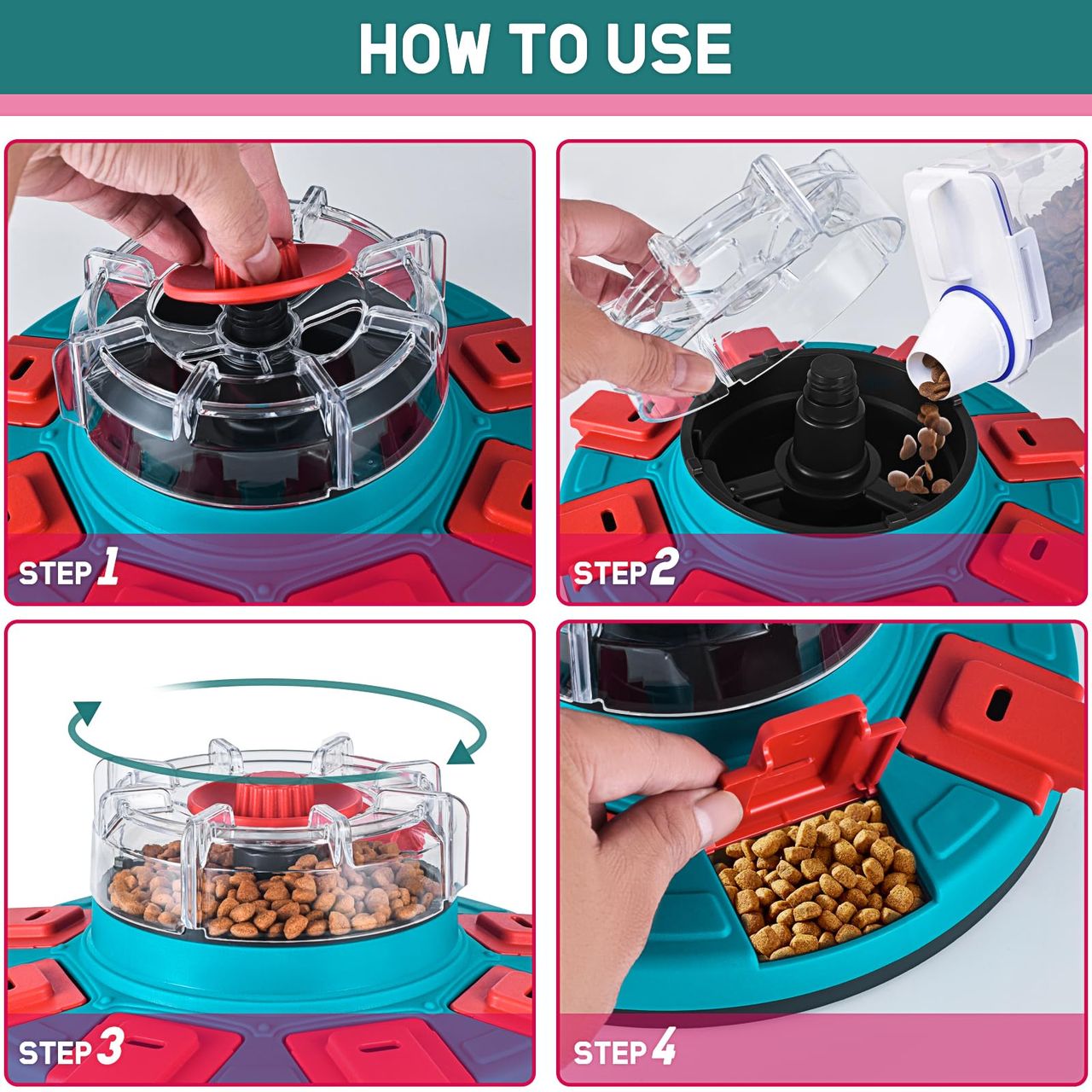 HOW TO USE

STEP 1

STEP 2

STEP 3

STEP 4