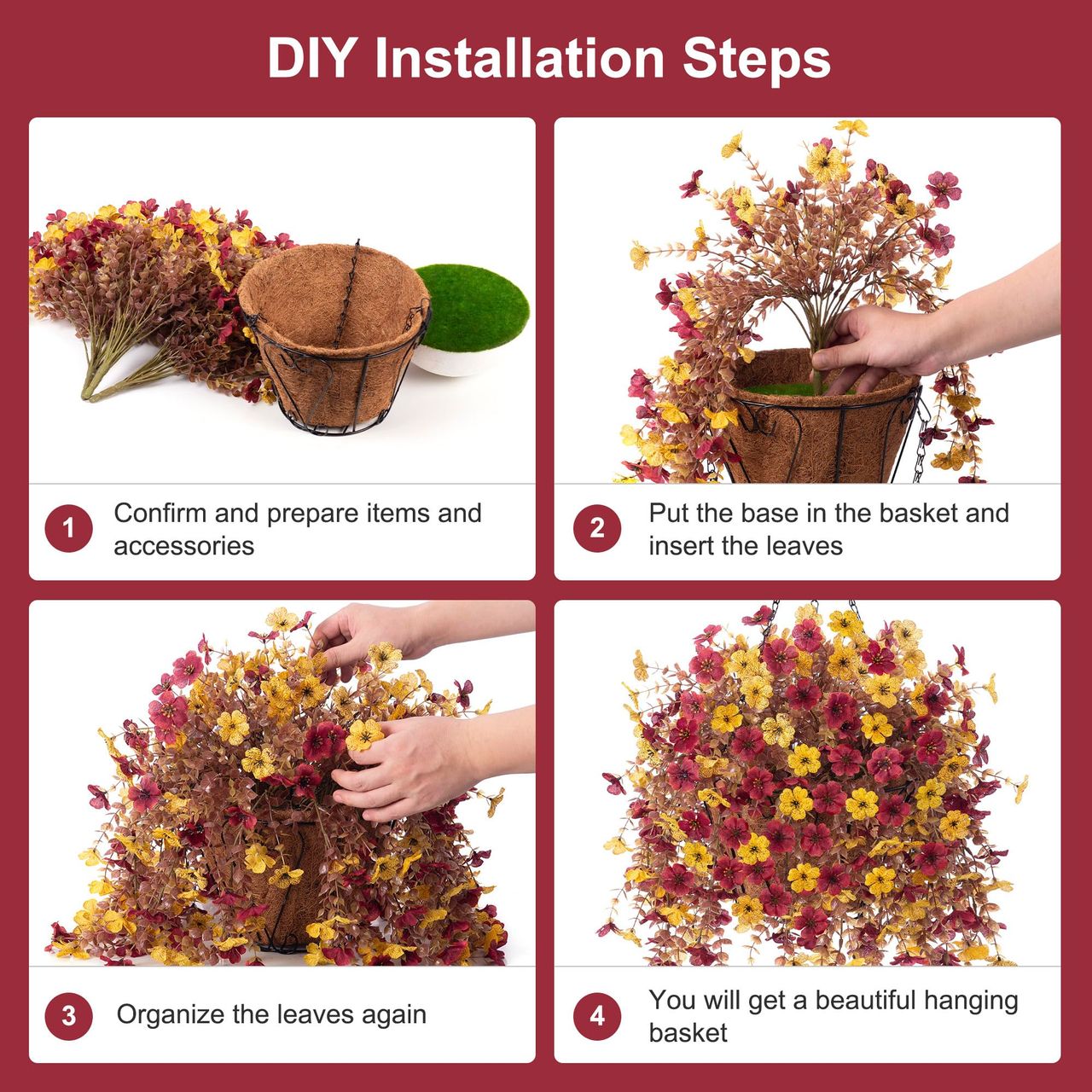 DIY Installation Steps

1 Confirm and prepare items and accessories

2 Put the base in the basket and insert the leaves

3 Organize the leaves again

4 You will get a beautiful hanging basket