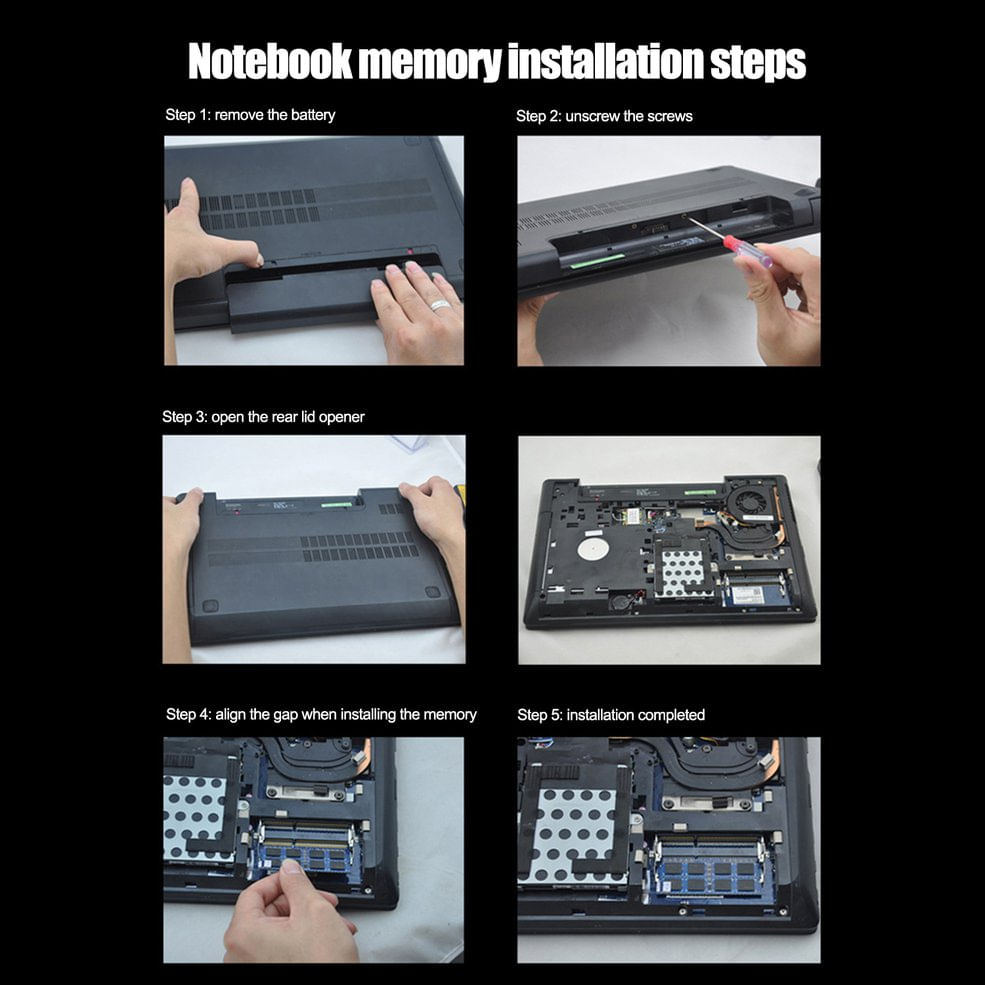 Notebook memory installation steps

Step 1: remove the battery

Step 2: unscrew the screws

Step 3: open the rear lid opener

Step 4: align the gap when installing the memory

Step 5: installation completed