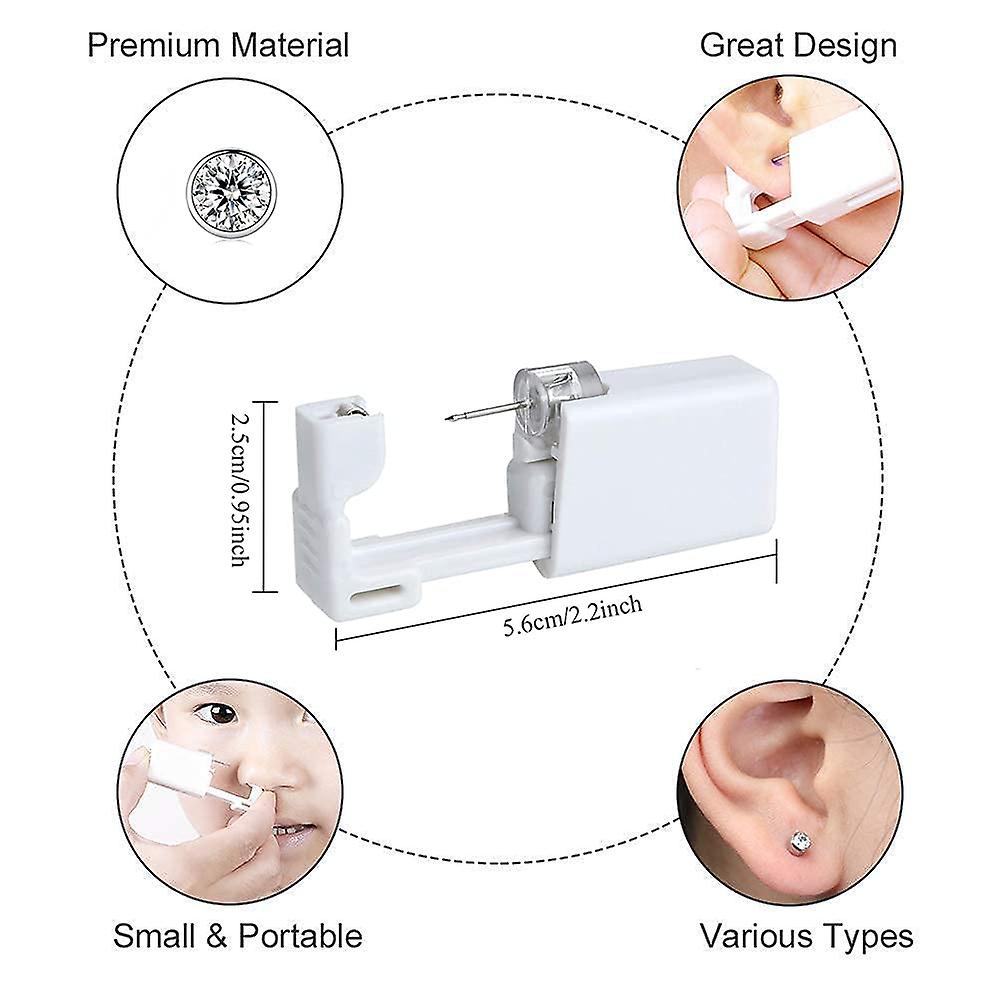 Premium Material

Great Design

2.5cm/0.95inch

5.6cm/2.2inch

Small & Portable

Various Types