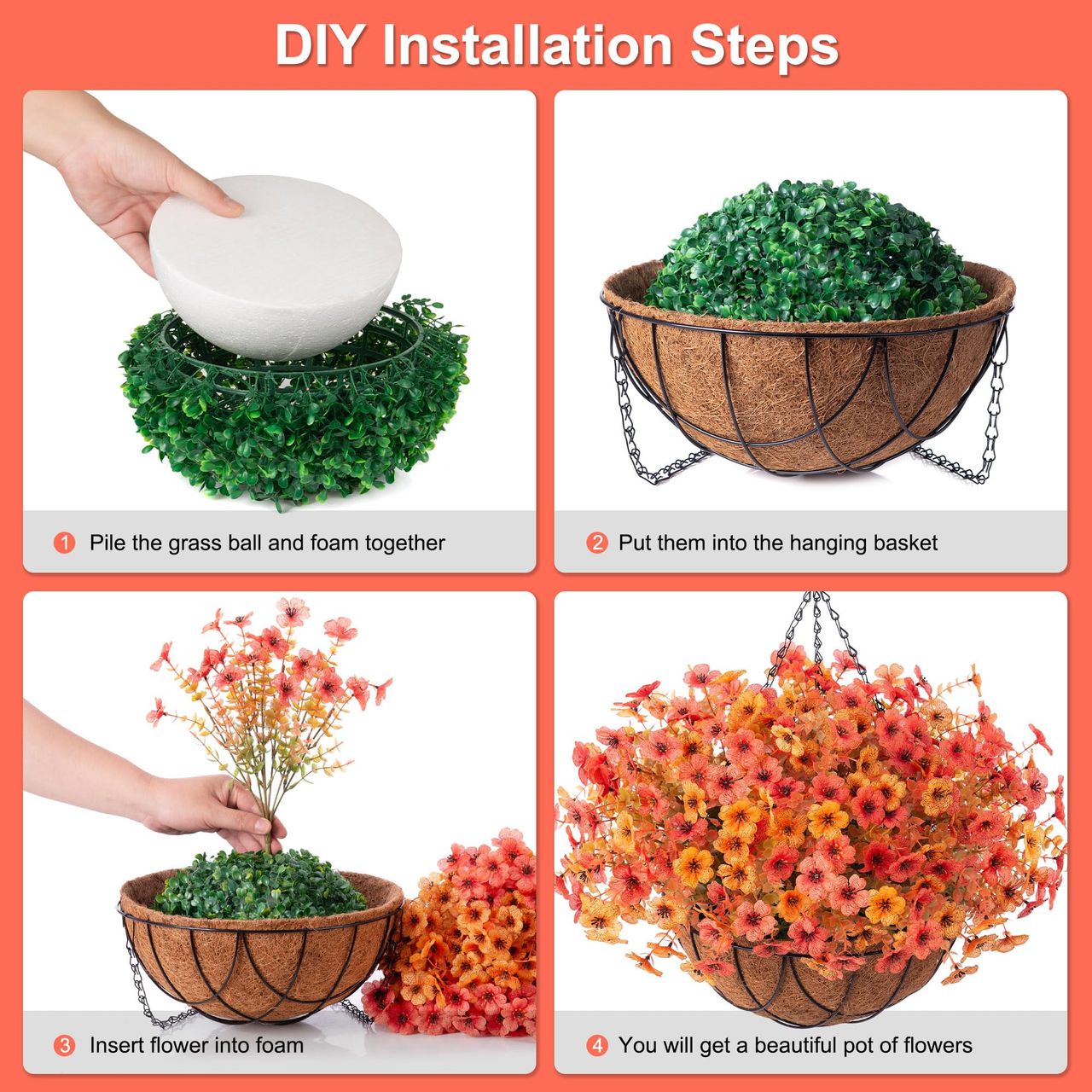 DIY Installation Steps

1 Pile the grass ball and foam together

2 Put them into the hanging basket

3 Insert flower into foam

4 You will get a beautiful pot of flowers