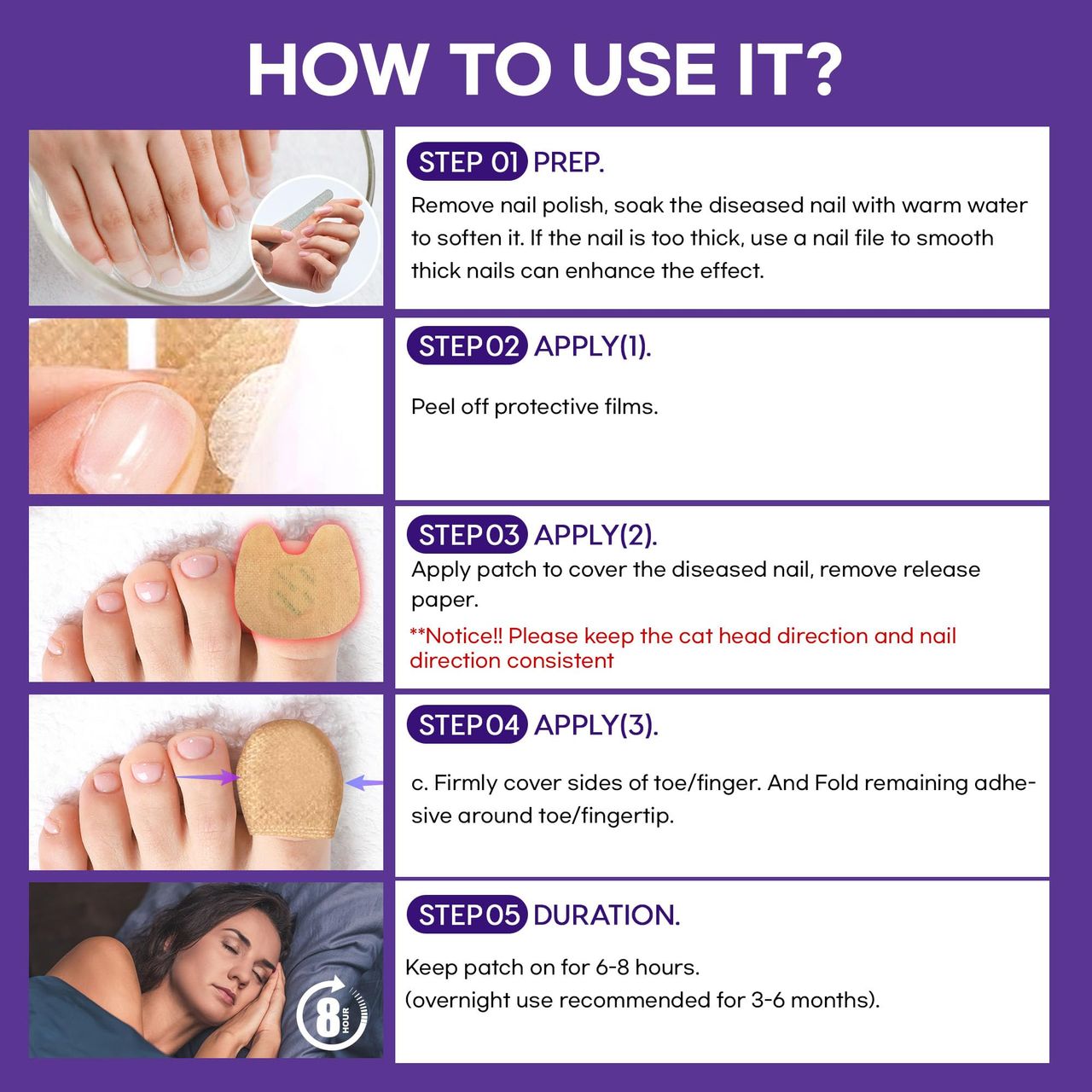 HOW TO USE IT?

STEP 01 PREP.

Remove nail polish, soak the diseased nail with warm water to soften it. If the nail is too thick, use a nail file to smooth thick nails can enhance the effect.

STEP 02 APPLY(1).

Peel off protective films.

STEP 03 APPLY(2).

Apply patch to cover the diseased nail, remove release paper.

**Notice!! Please keep the cat head direction and nail direction consistent

STEP 04 APPLY(3).

c. Firmly cover sides of toe/finger. And Fold remaining adhesive around toe/fingertip.

STEP 05 DURATION.

Keep patch on for 6-8 hours.
(overnight use recommended for 3-6 months).

8 HOUR