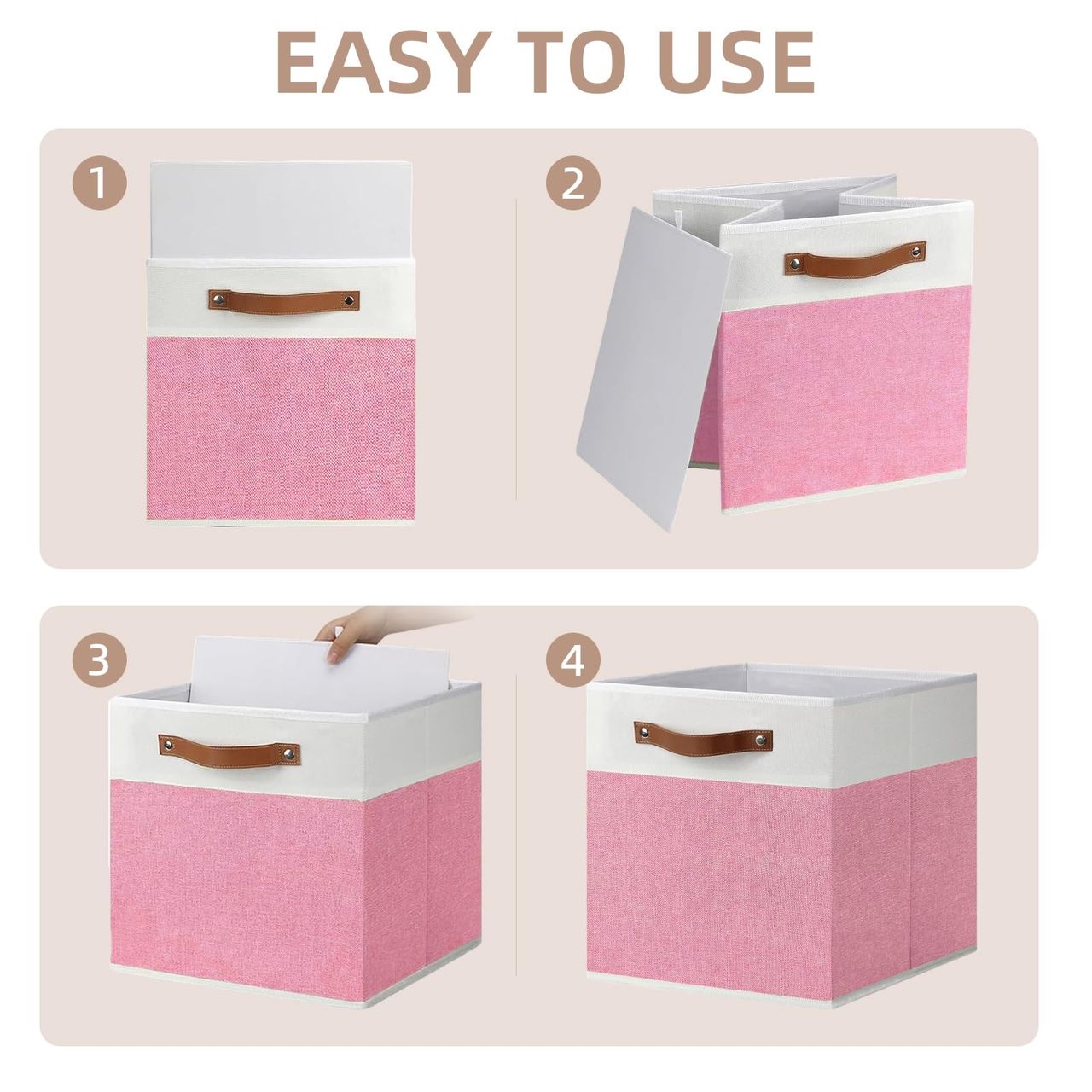 EASY TO USE

1

2

3

4