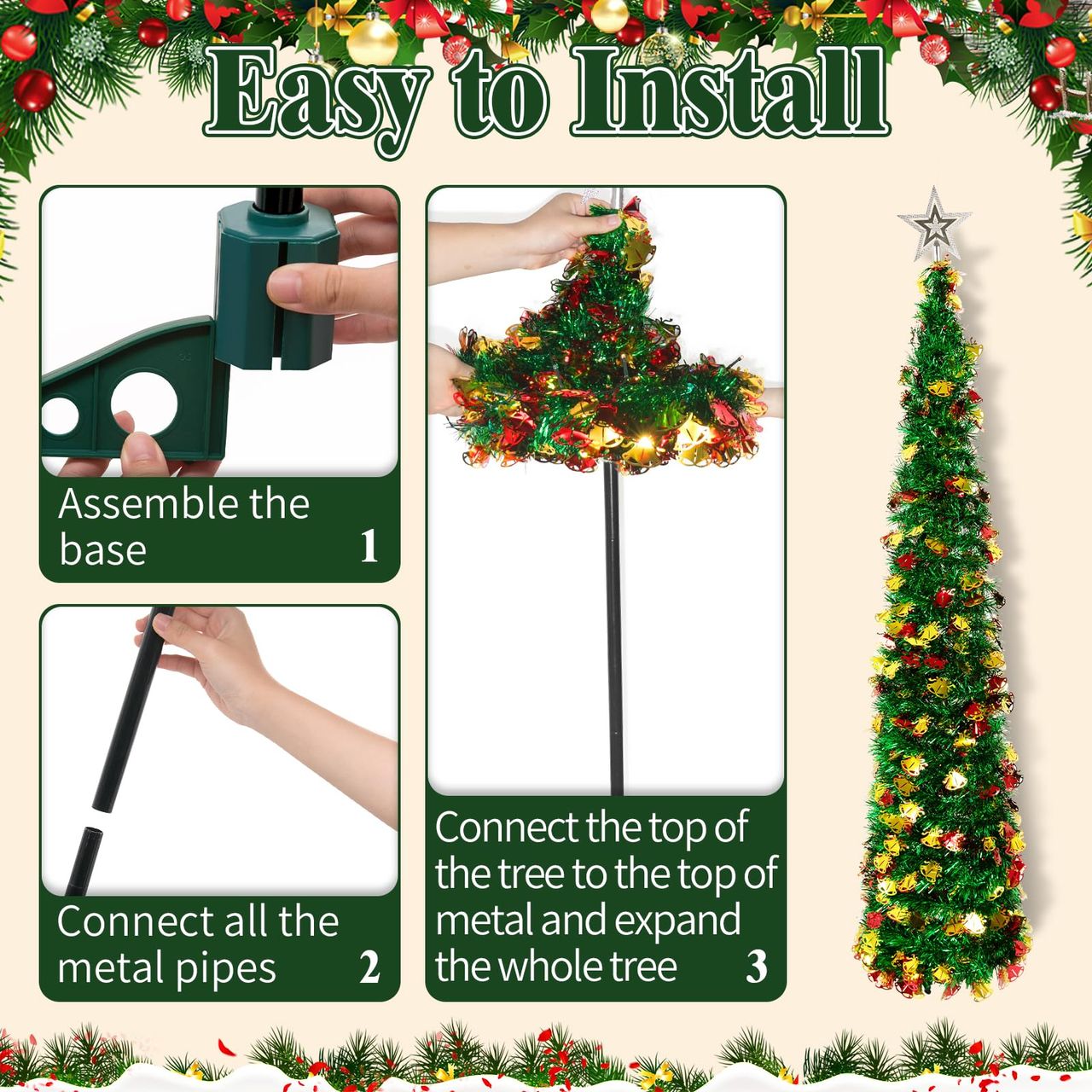 Easy to Install

Assemble the base 1

Connect all the metal pipes 2

Connect the top of the tree to the top of metal and expand the whole tree 3