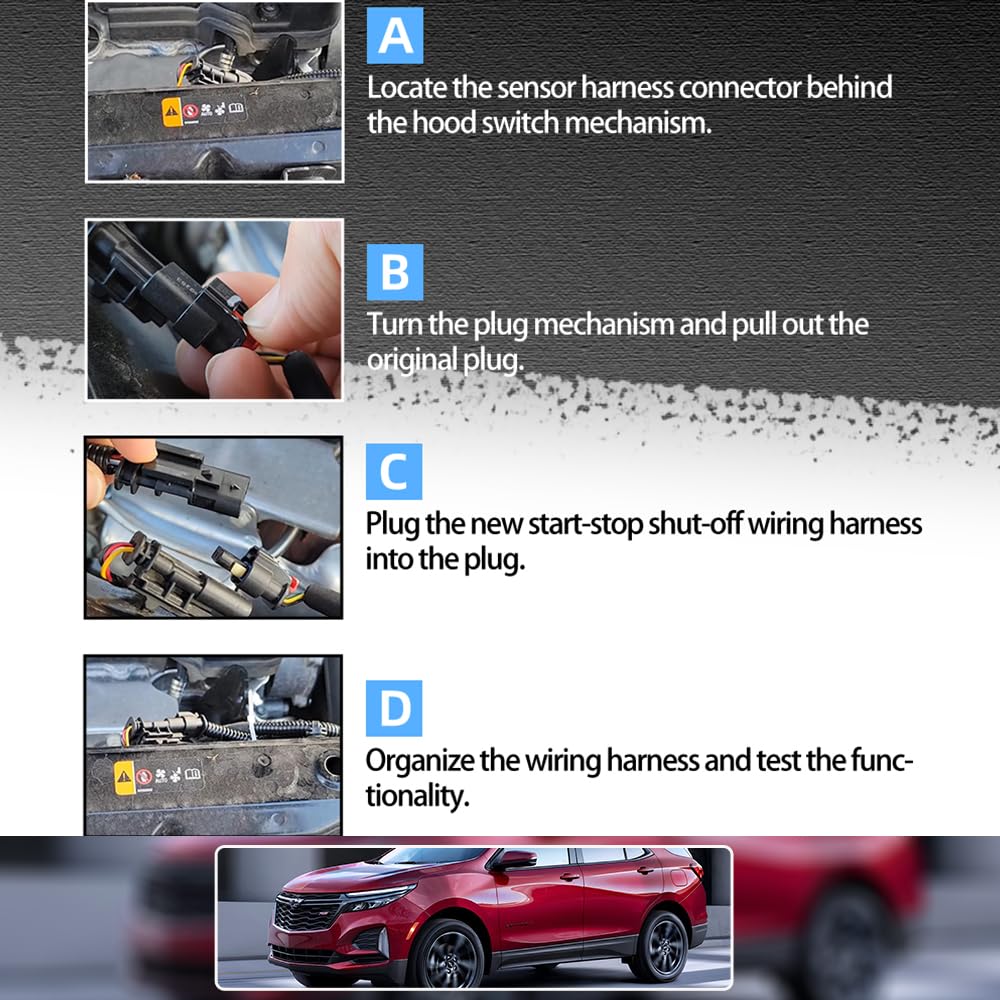 A
Locate the sensor harness connector behind the hood switch mechanism.

B
Turn the plug mechanism and pull out the original plug.

C
Plug the new start-stop shut-off wiring harness into the plug.

D
Organize the wiring harness and test the functionality.