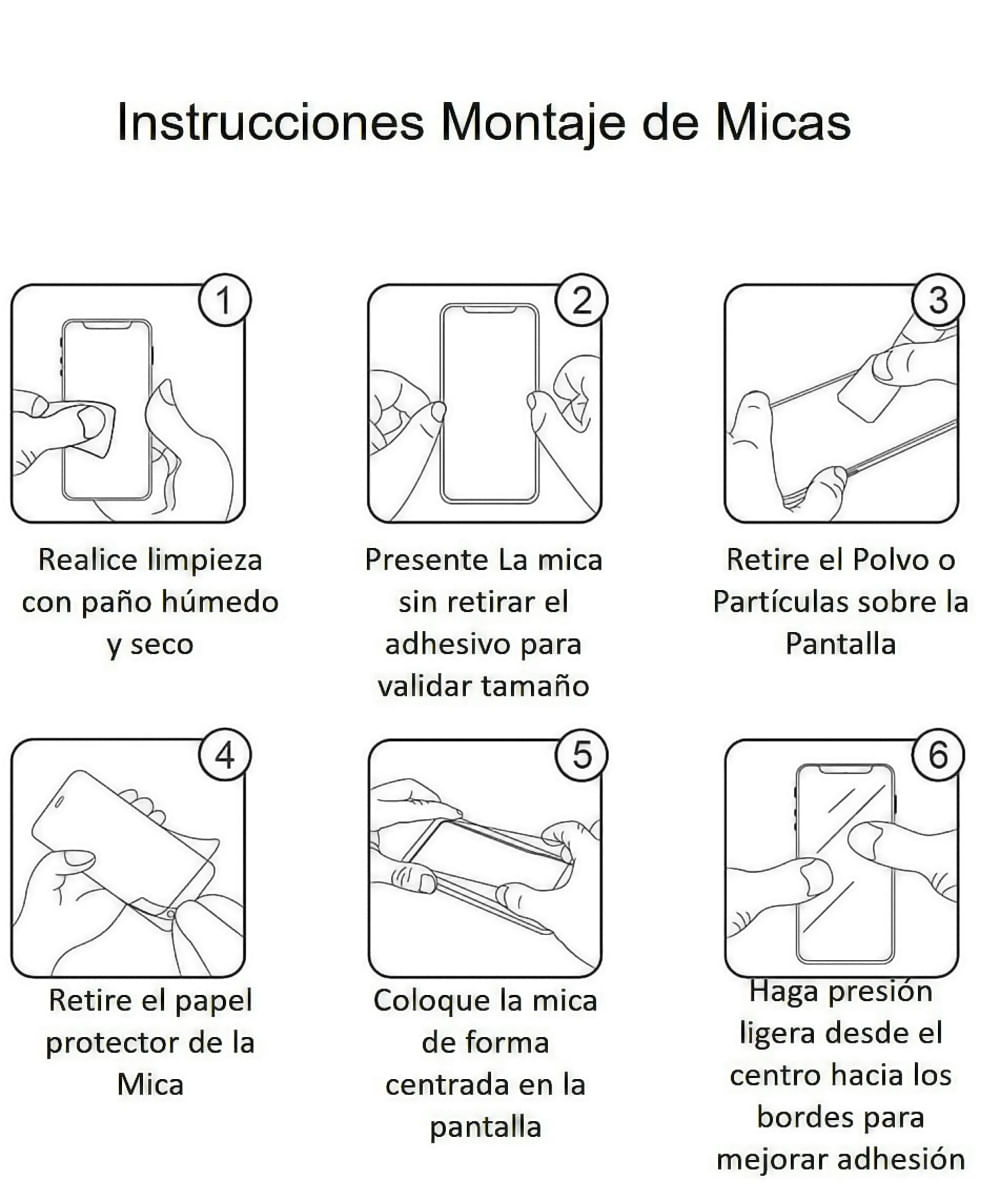 Instrucciones Montaje de Micas

1

Realice limpieza con paño húmedo y seco

2

Presente La mica sin retirar el adhesivo para validar tamaño

3

Retire el Polvo o Partículas sobre la Pantalla

4

Retire el papel protector de la Mica

5

Coloque la mica de forma centrada en la pantalla

6

Haga presión ligera desde el centro hacia los bordes para mejorar adhesión