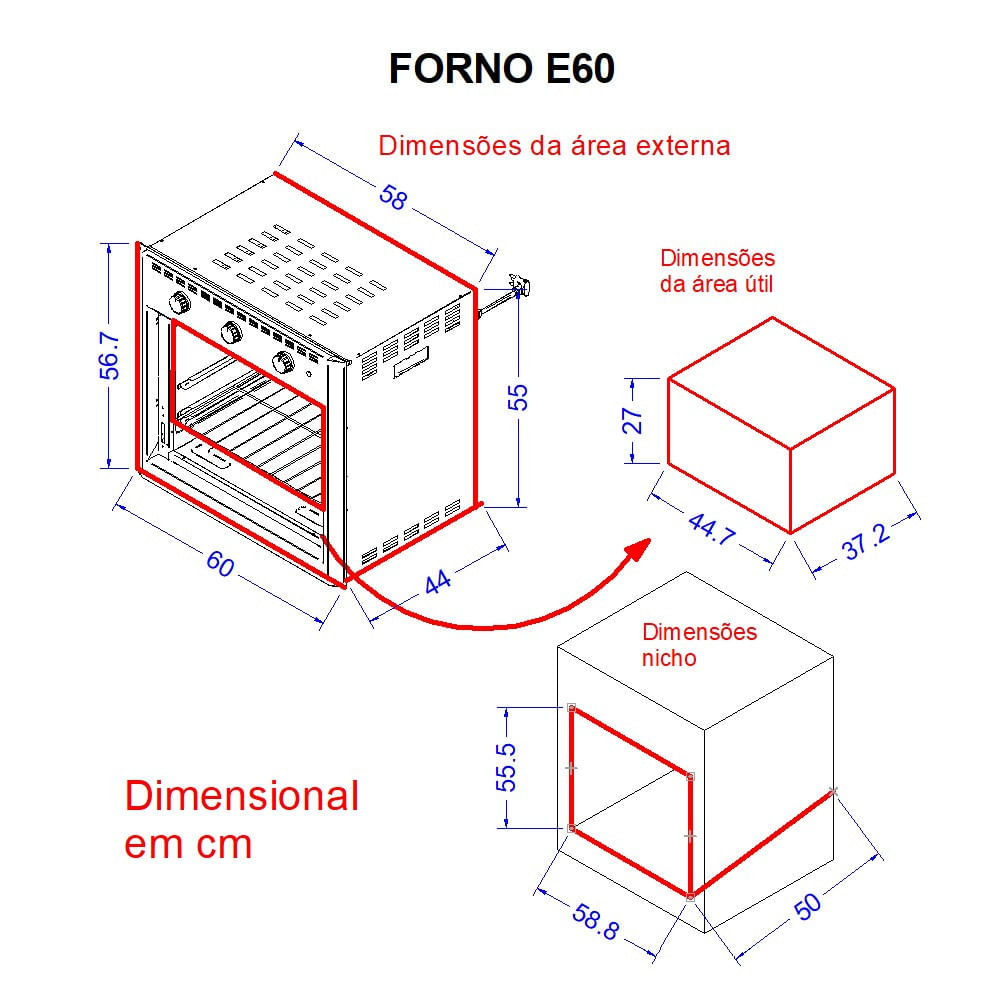 FORNO E60

Dimensões da área externa

58

56.7

55

60

44

Dimensões da área útil

27

44.7

37.2

Dimensões nicho

55.5

58.8

50

Dimensional em cm