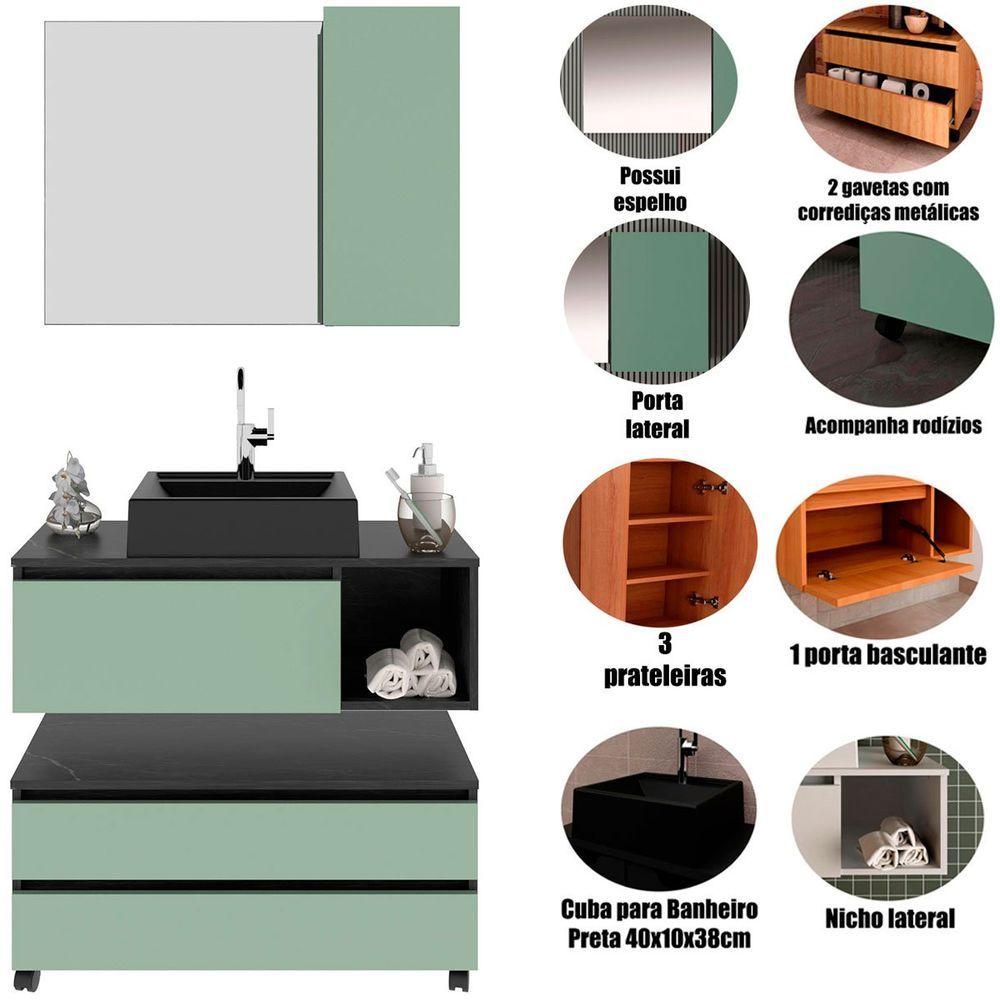 Possui espelho

2 gavetas com corrediças metálicas

Porta lateral

Acompanha rodízios

3 prateleiras

1 porta basculante

Cuba para Banheiro Preta 40x10x38cm

Nicho lateral