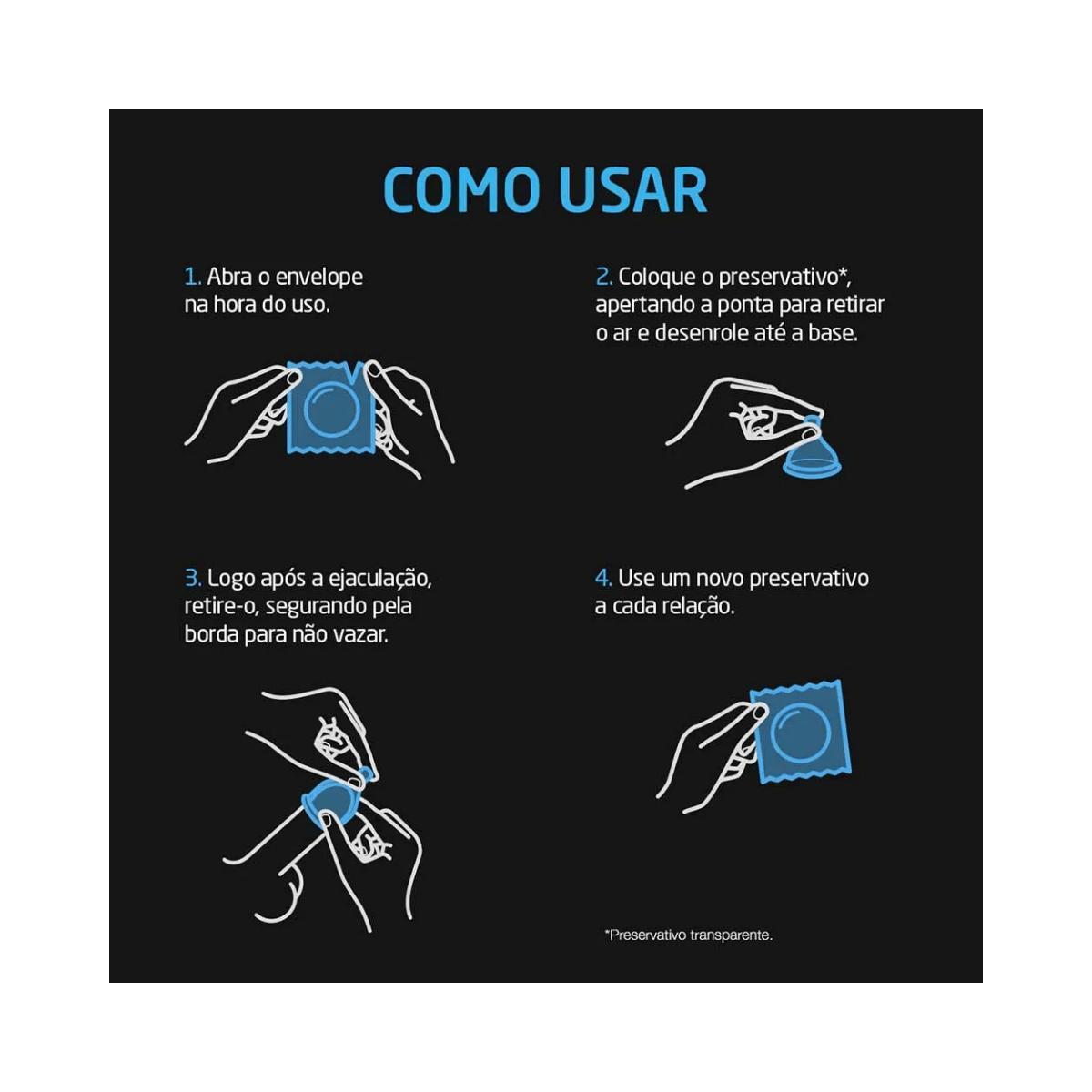 COMO USAR

1. Abra o envelope na hora do uso.

2. Coloque o preservativo*, apertando a ponta para retirar o ar e desenrole até a base.

3. Logo após a ejaculação, retire-o, segurando pela borda para não vazar.

4. Use um novo preservativo a cada relação.

*Preservativo transparente.