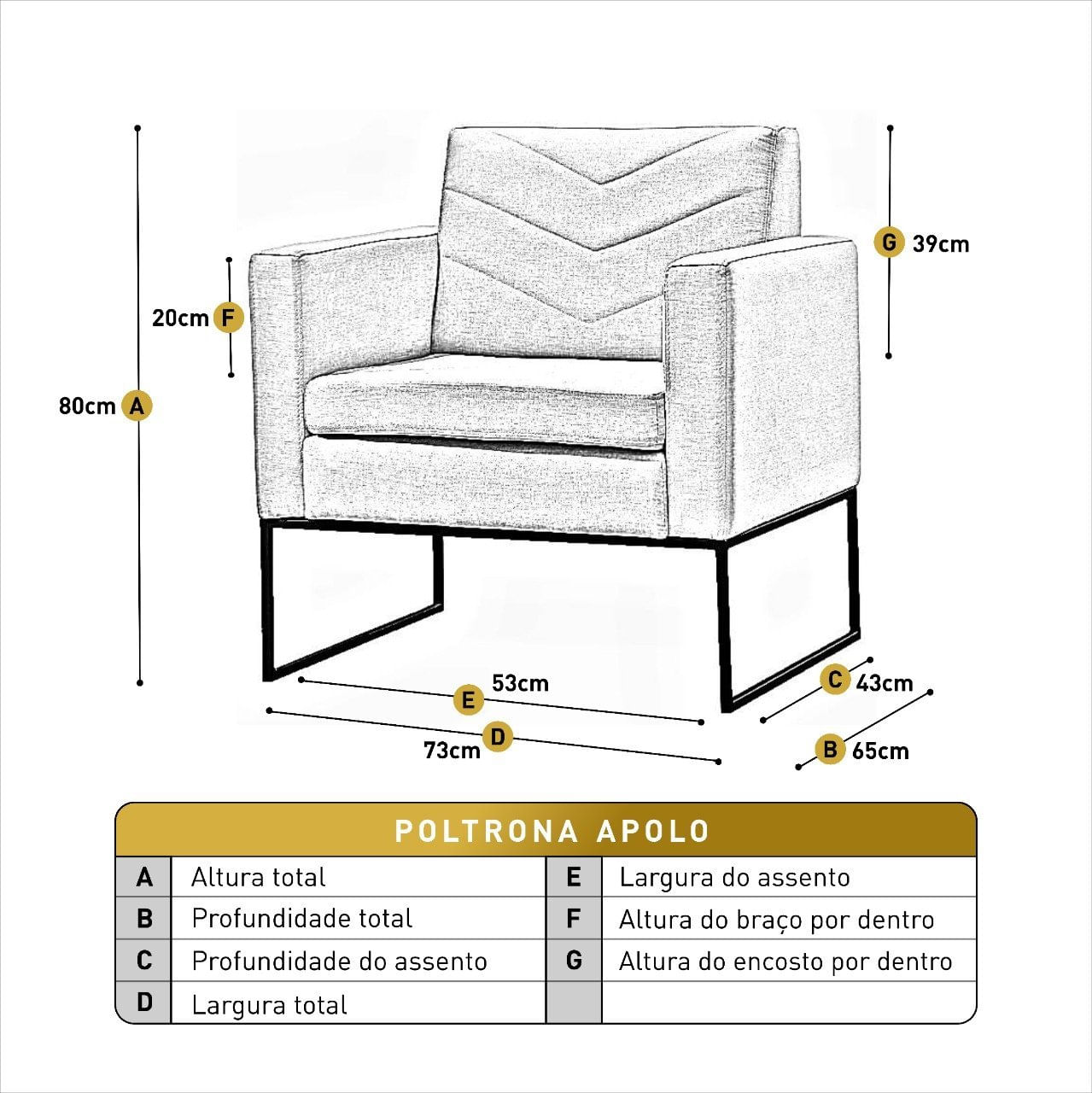 G 39cm

20cm F

80cm A

53cm

E

C 43cm

73cm D

B 65cm

POLTRONA APOLO

| A | Altura total | E | Largura do assento |
|---|---|---|---|
| B | Profundidade total | F | Altura do braço por dentro |
| C | Profundidade do assento | G | Altura do encosto por dentro |
| D | Largura total | | |