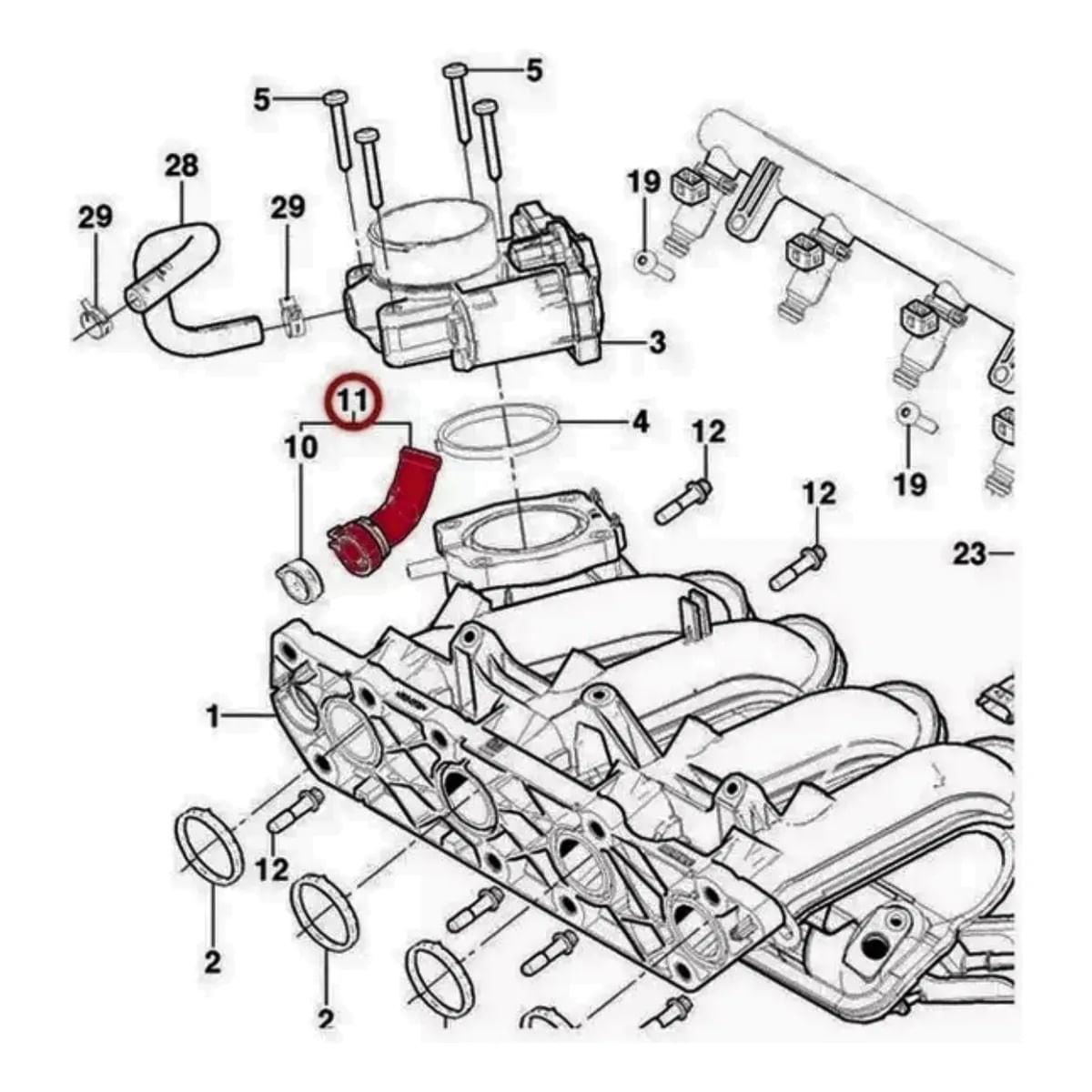 5
5
28
29
29
19
3
11
10
4
12
12
19
23
1
12
2
2