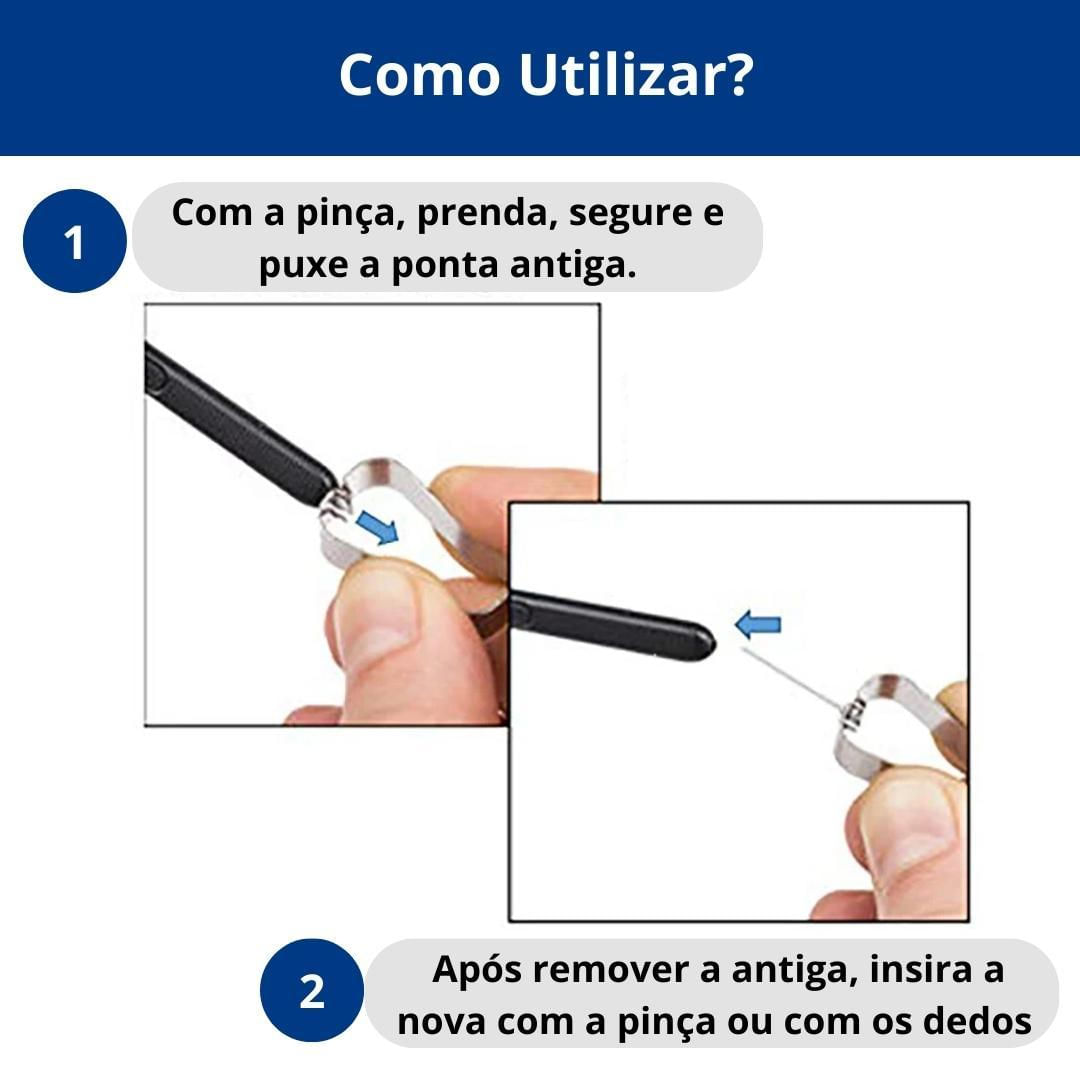 Como Utilizar?

1

Com a pinça, prenda, segure e puxe a ponta antiga.

2

Após remover a antiga, insira a nova com a pinça ou com os dedos