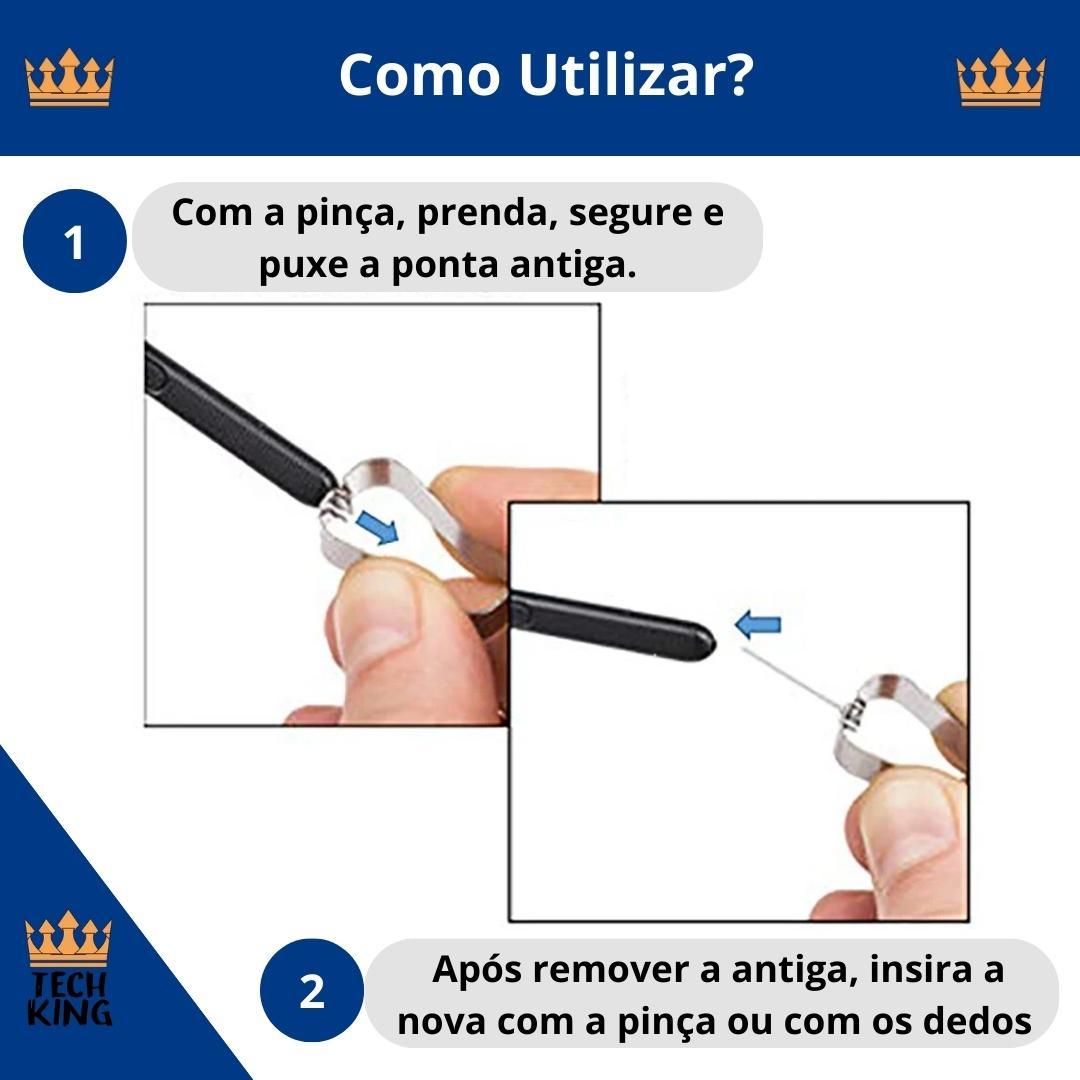 Como Utilizar?

1

Com a pinça, prenda, segure e puxe a ponta antiga.

TECH KING

2

Após remover a antiga, insira a nova com a pinça ou com os dedos