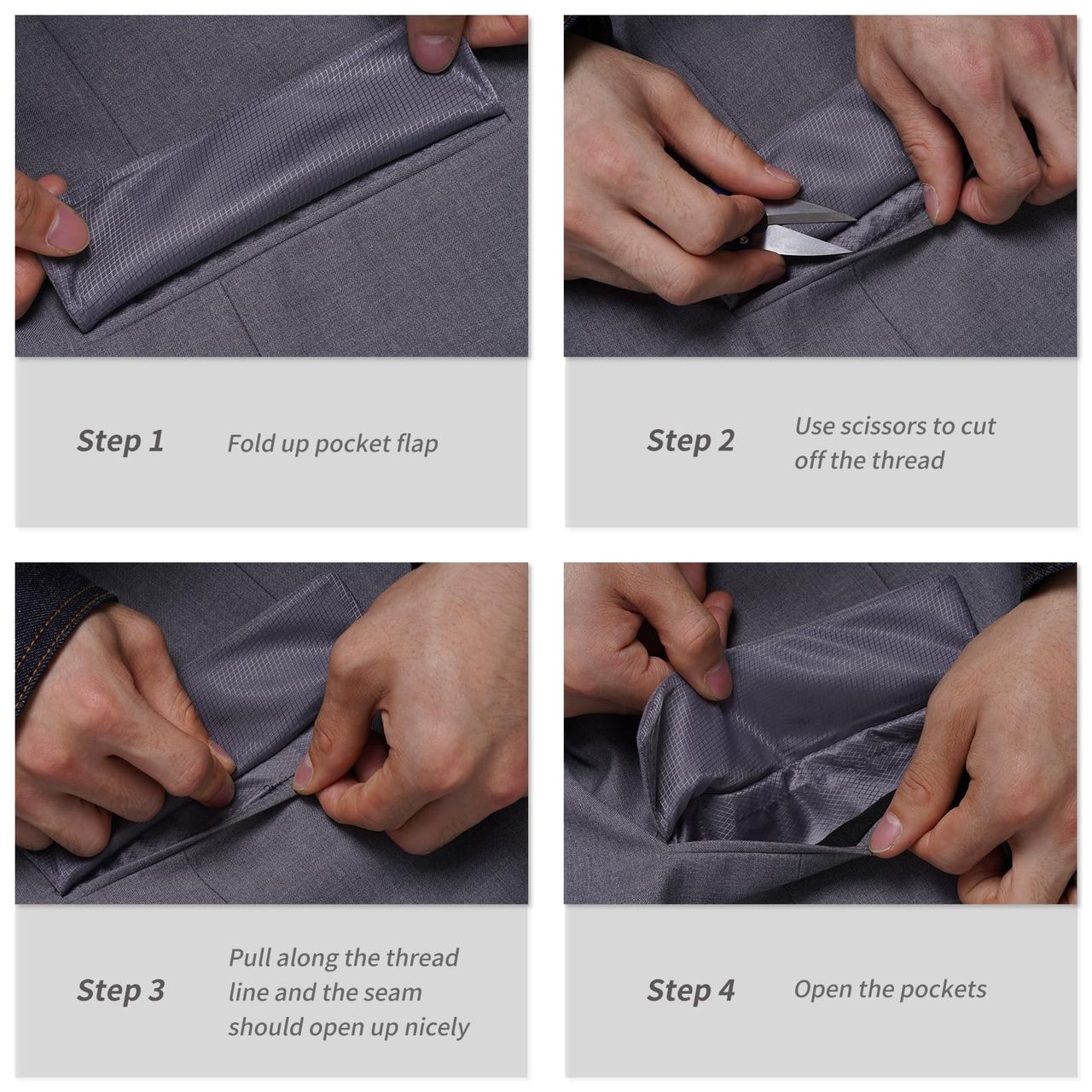 Step 1 Fold up pocket flap

Step 2 Use scissors to cut off the thread

Step 3 Pull along the thread line and the seam should open up nicely

Step 4 Open the pockets