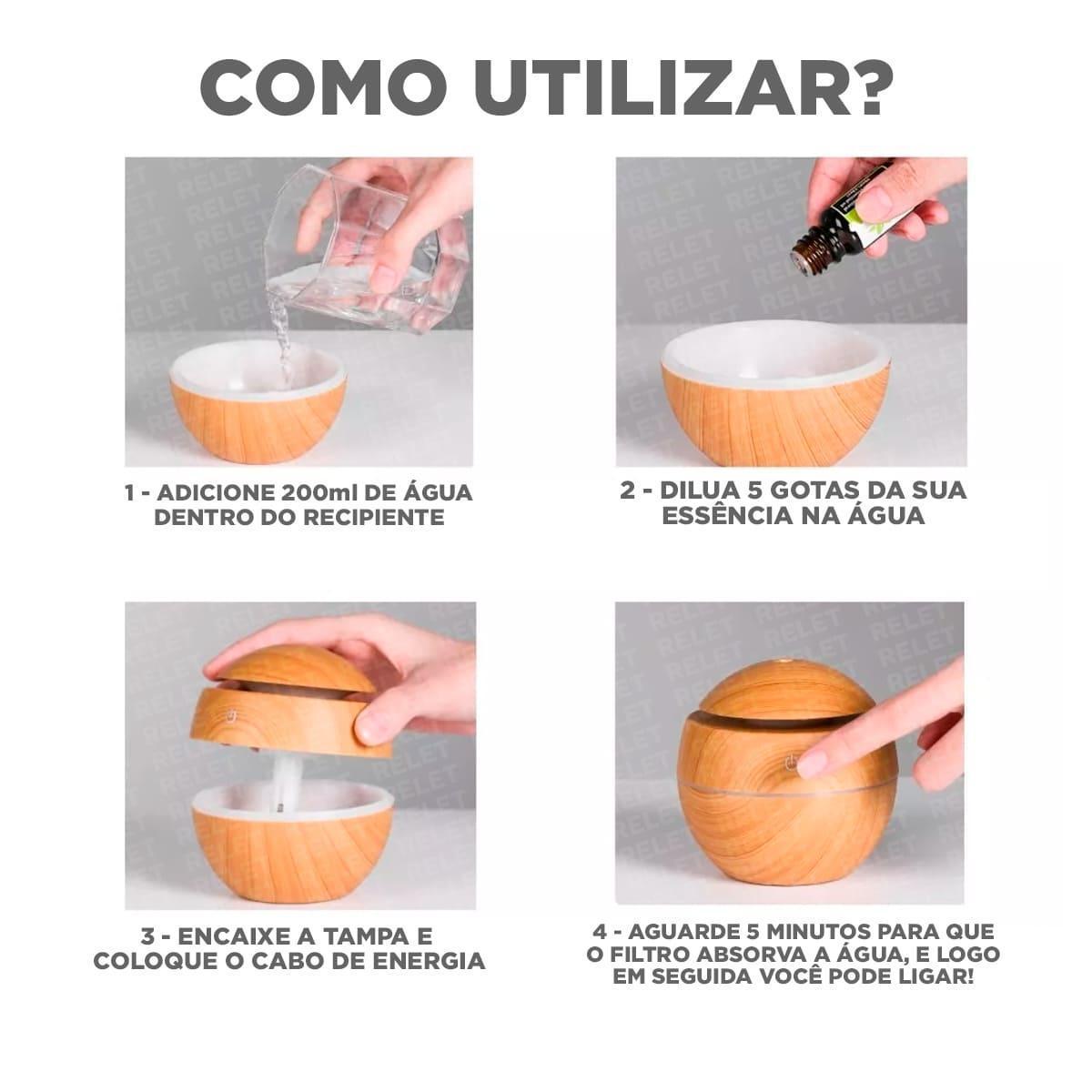 COMO UTILIZAR?

RELET

1 - ADICIONE 200ml DE ÁGUA DENTRO DO RECIPIENTE

2 - DILUA 5 GOTAS DA SUA ESSÊNCIA NA ÁGUA

3 - ENCAIXE A TAMPA E COLOQUE O CABO DE ENERGIA

4 - AGUARDE 5 MINUTOS PARA QUE O FILTRO ABSORVA A ÁGUA, E LOGO EM SEGUIDA VOCÊ PODE LIGAR!