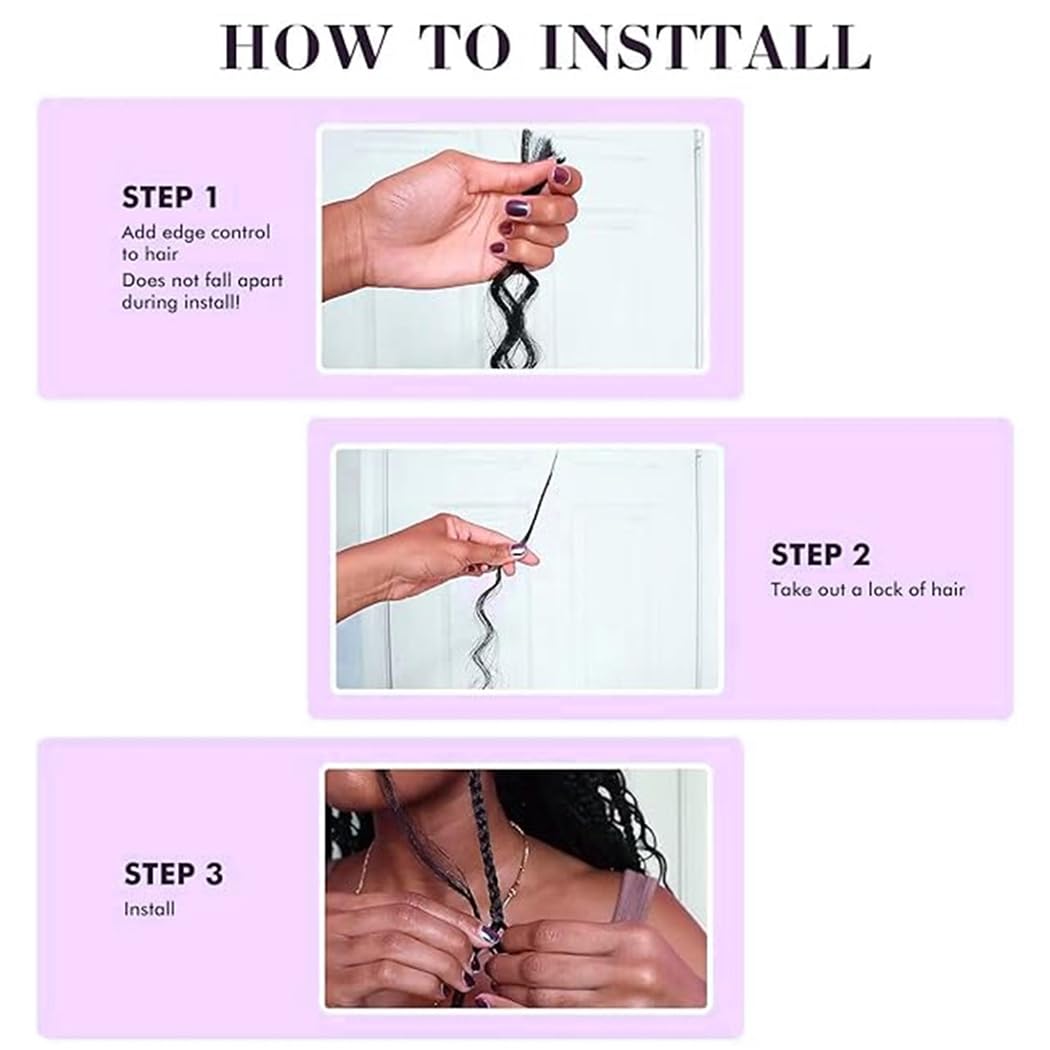 HOW TO INSTTALL

STEP 1
Add edge control to hair
Does not fall apart during install!

STEP 2
Take out a lock of hair

STEP 3
Install