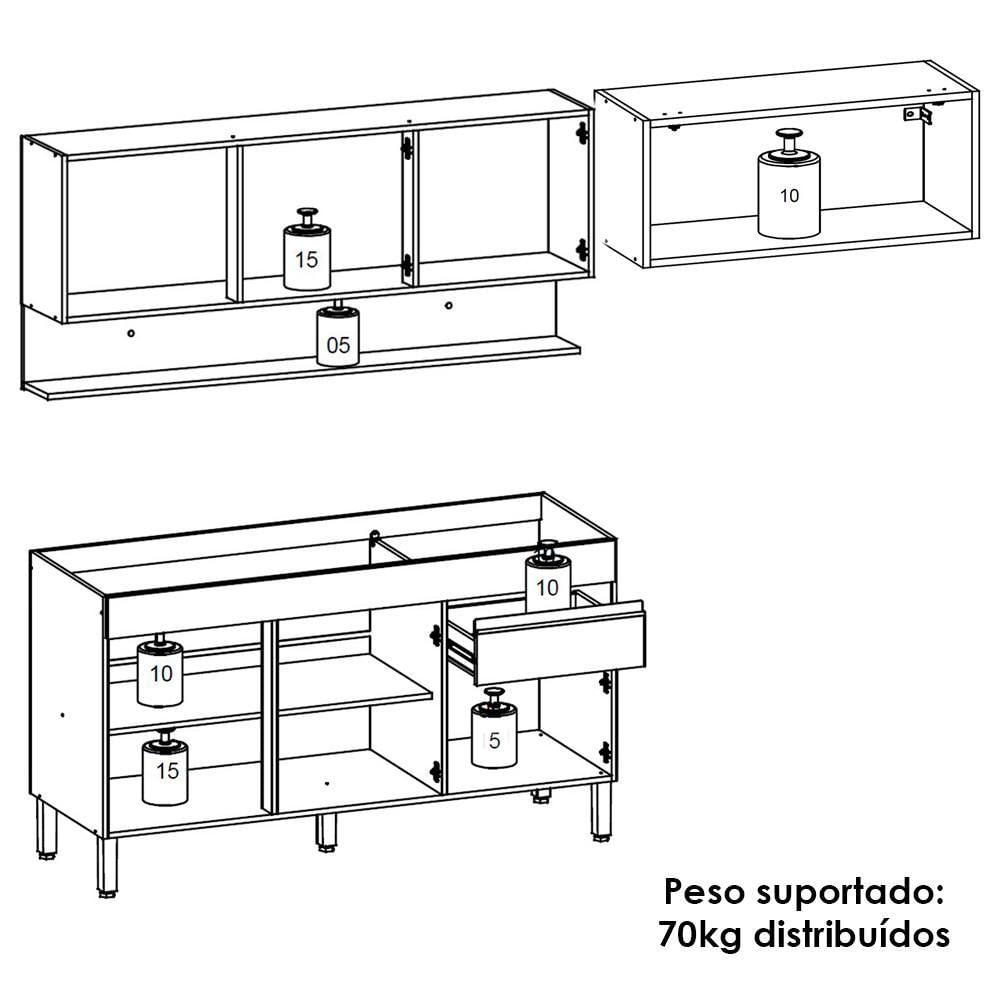 15

05

10

10

10

15

5

Peso suportado:
70kg distribuídos