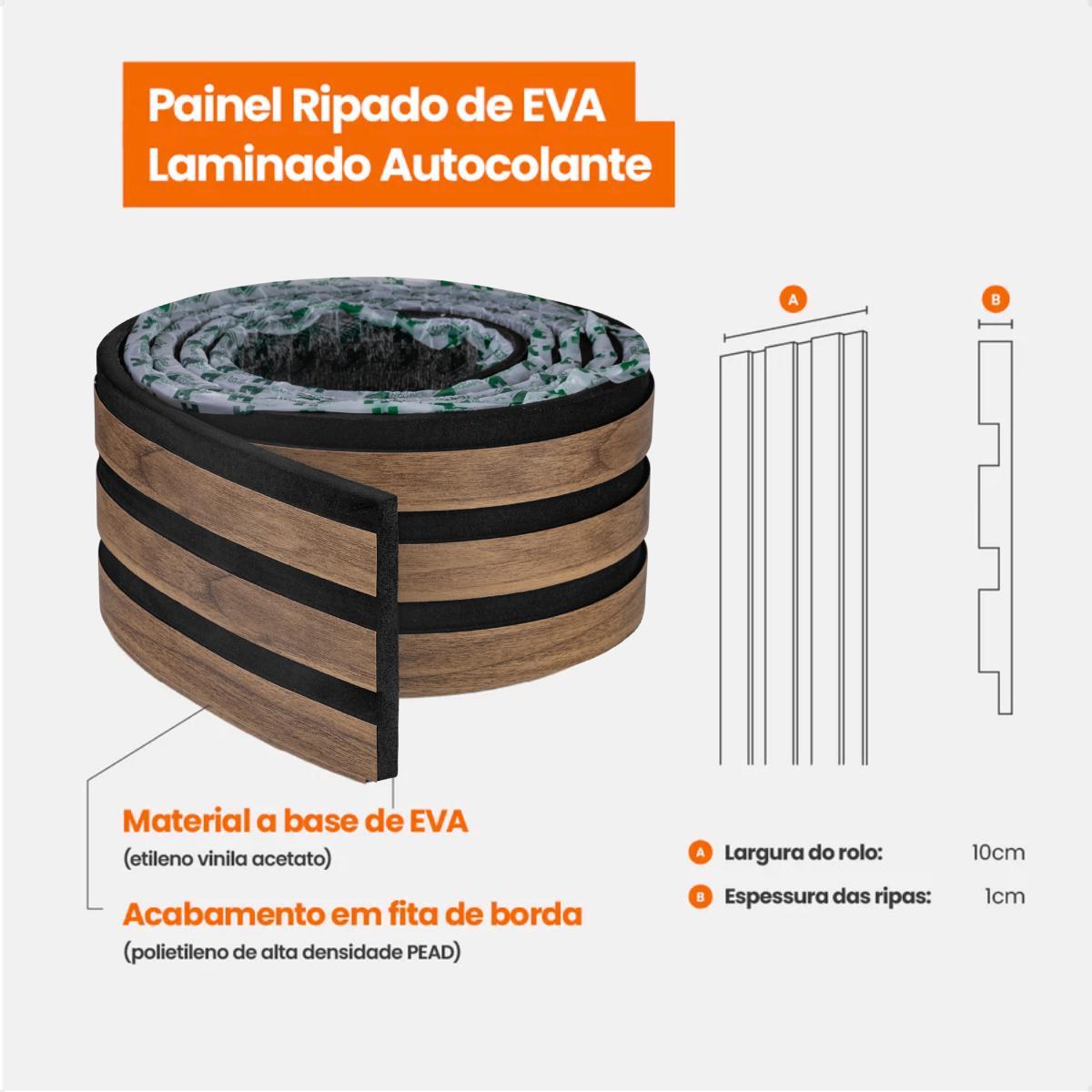 Painel Ripado de EVA
Laminado Autocolante

A

B

Material a base de EVA
(etileno vinila acetato)

Acabamento em fita de borda
(polietileno de alta densidade PEAD)

A Largura do rolo: 10cm

B Espessura das ripas: 1cm