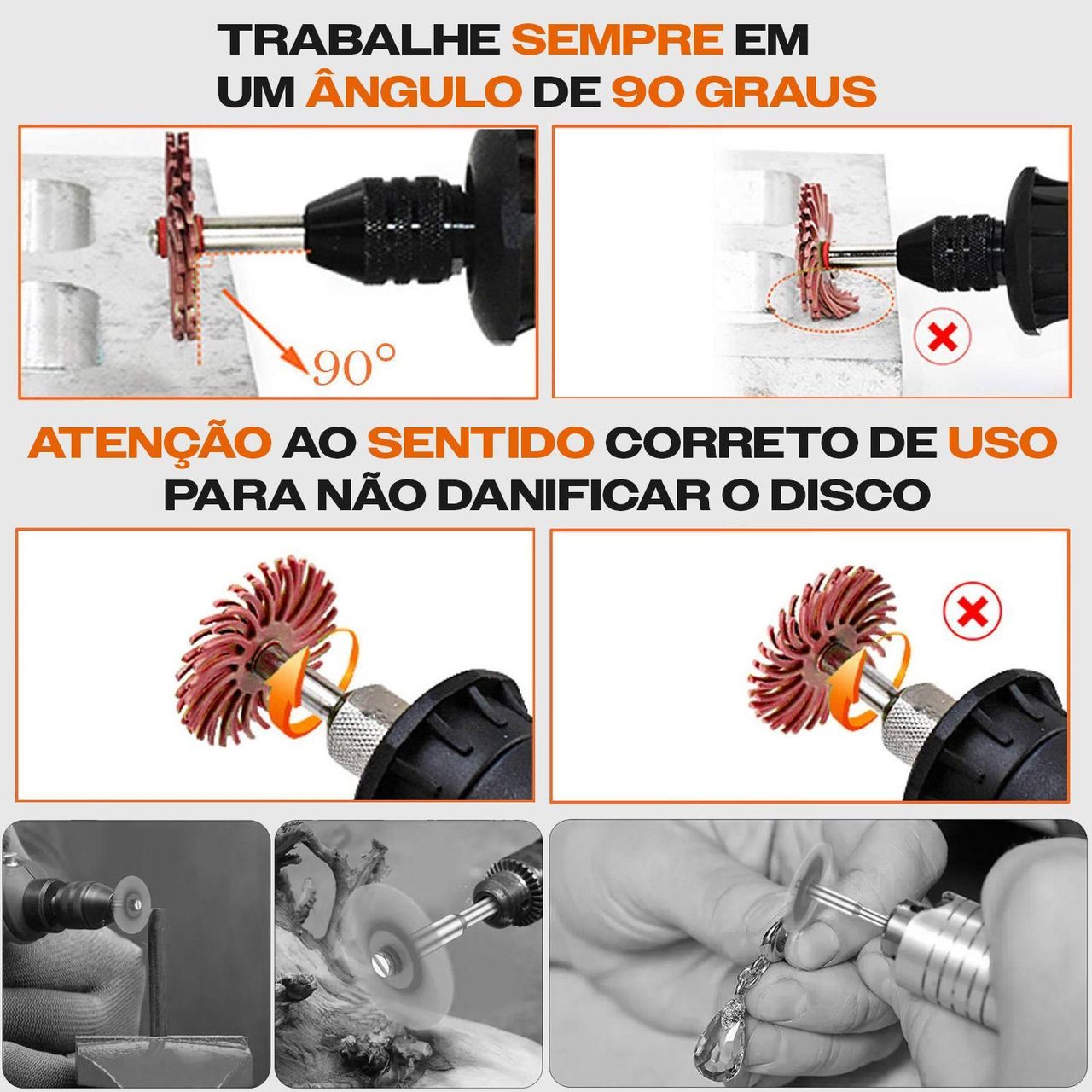 TRABALHE SEMPRE EM UM ÂNGULO DE 90 GRAUS

90°

ATENÇÃO AO SENTIDO CORRETO DE USO PARA NÃO DANIFICAR O DISCO