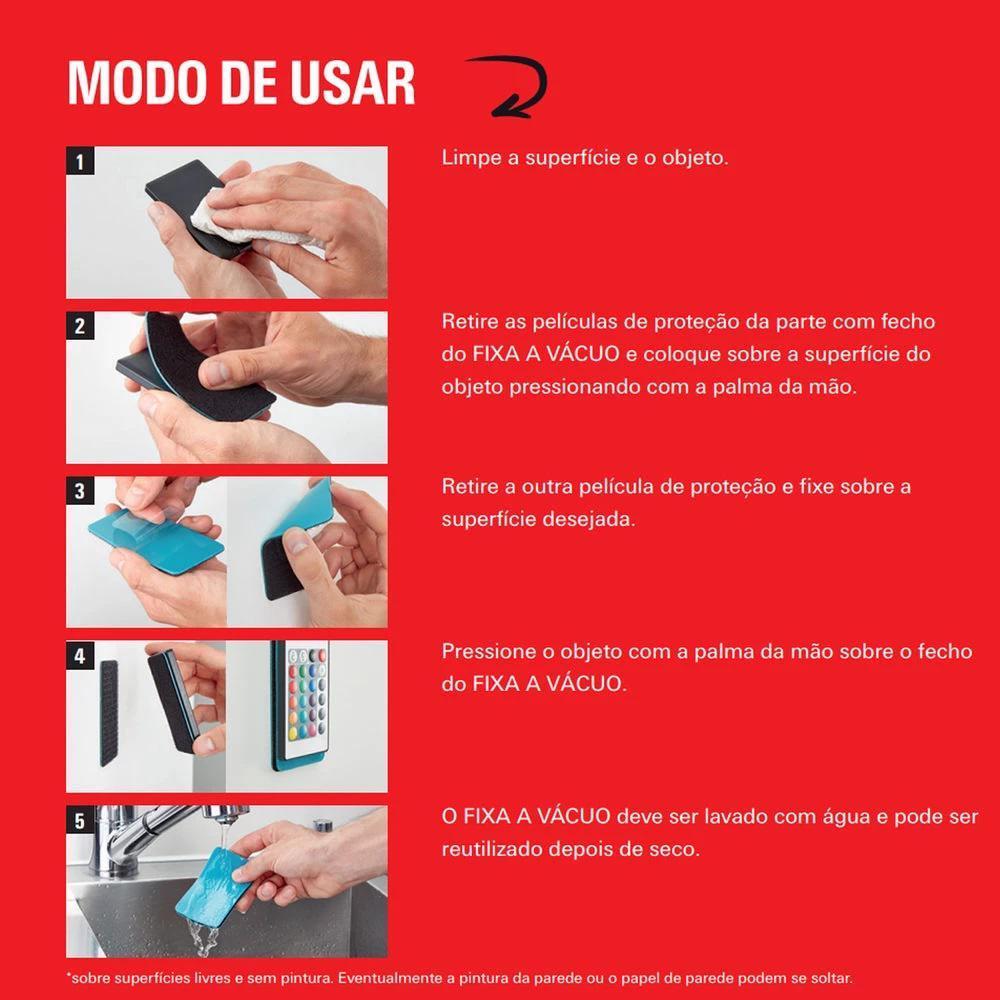 MODO DE USAR

1

Limpe a superfície e o objeto.

2

Retire as películas de proteção da parte com fecho do FIXA A VÁCUO e coloque sobre a superfície do objeto pressionando com a palma da mão.

3

Retire a outra película de proteção e fixe sobre a superfície desejada.

4

Pressione o objeto com a palma da mão sobre o fecho do FIXA A VÁCUO.

5

O FIXA A VÁCUO deve ser lavado com água e pode ser reutilizado depois de seco.

*sobre superfícies livres e sem pintura. Eventualmente a pintura da parede ou o papel de parede podem se soltar.