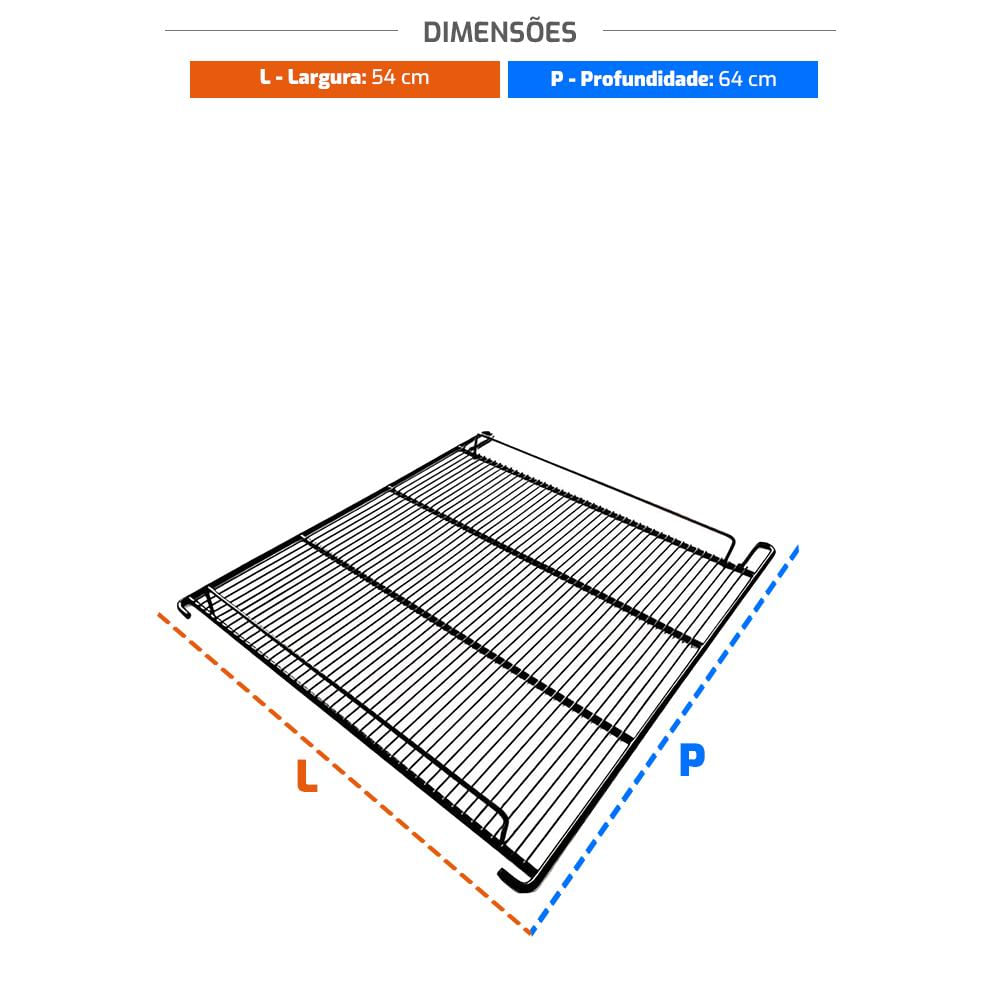 DIMENSÕES

L - Largura: 54 cm

P - Profundidade: 64 cm

L

P