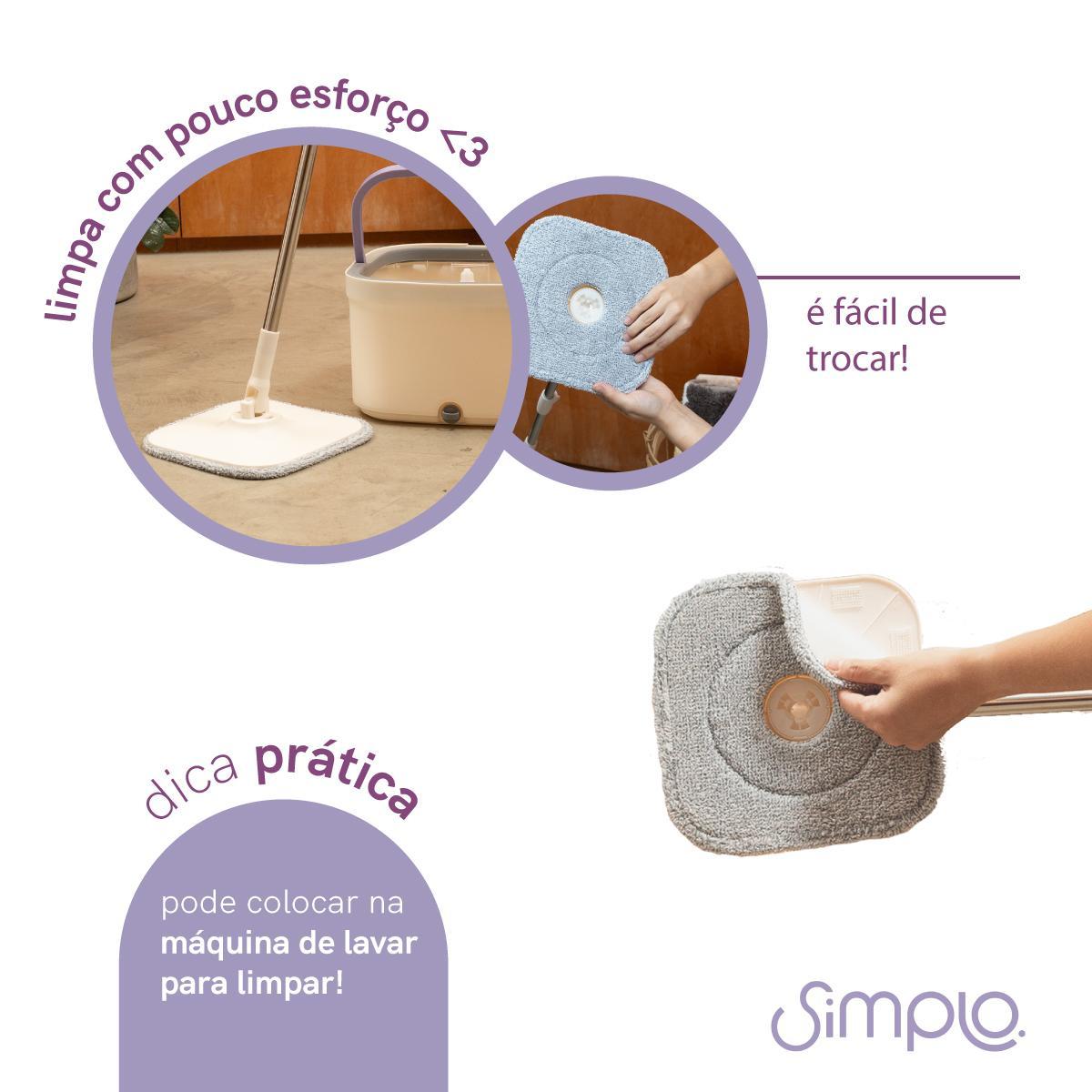 limpa com pouco esforço <3

é fácil de trocar!

dica prática

pode colocar na máquina de lavar para limpar!

Simplo.