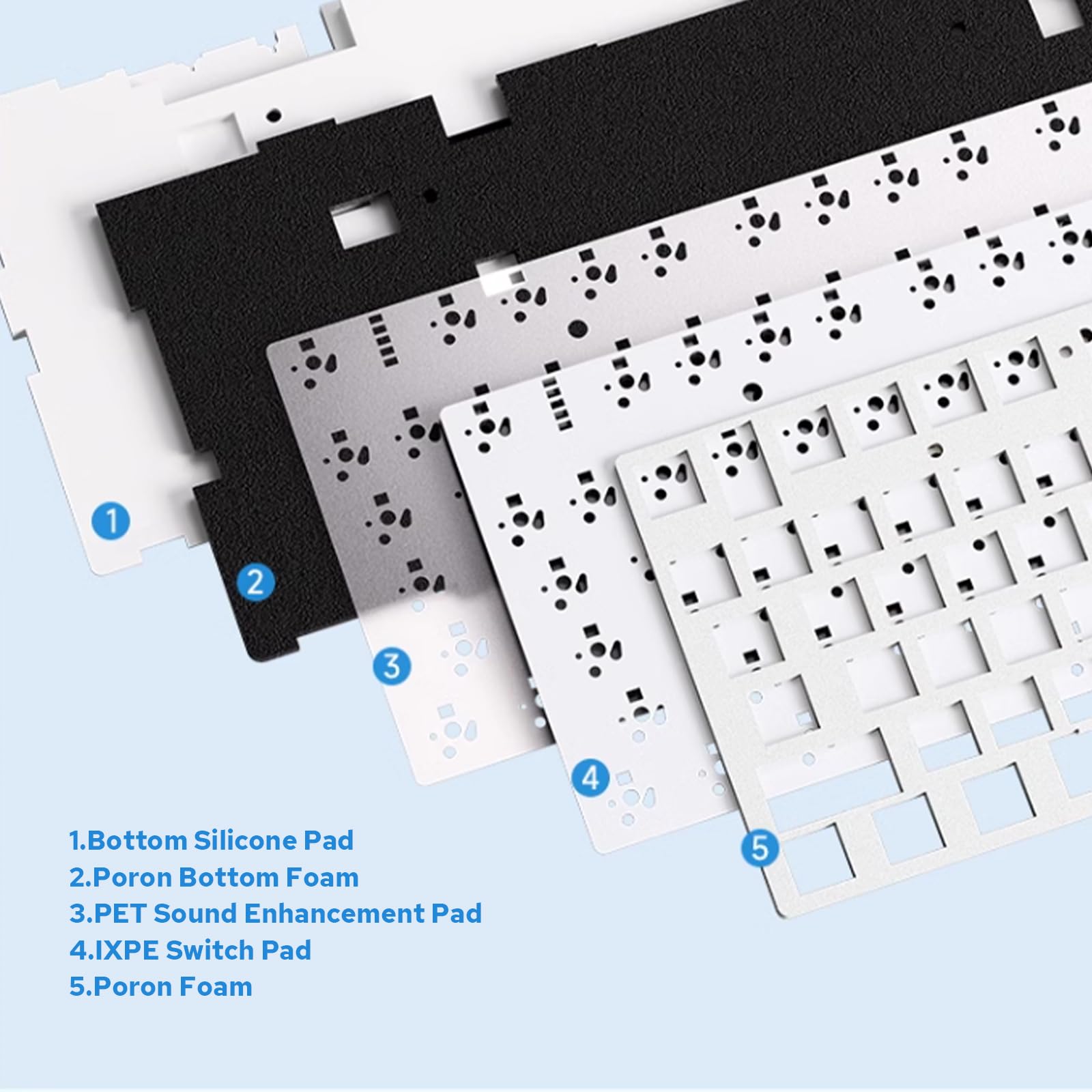 1

2

3

4

5

1.Bottom Silicone Pad
2.Poron Bottom Foam
3.PET Sound Enhancement Pad
4.IXPE Switch Pad
5.Poron Foam