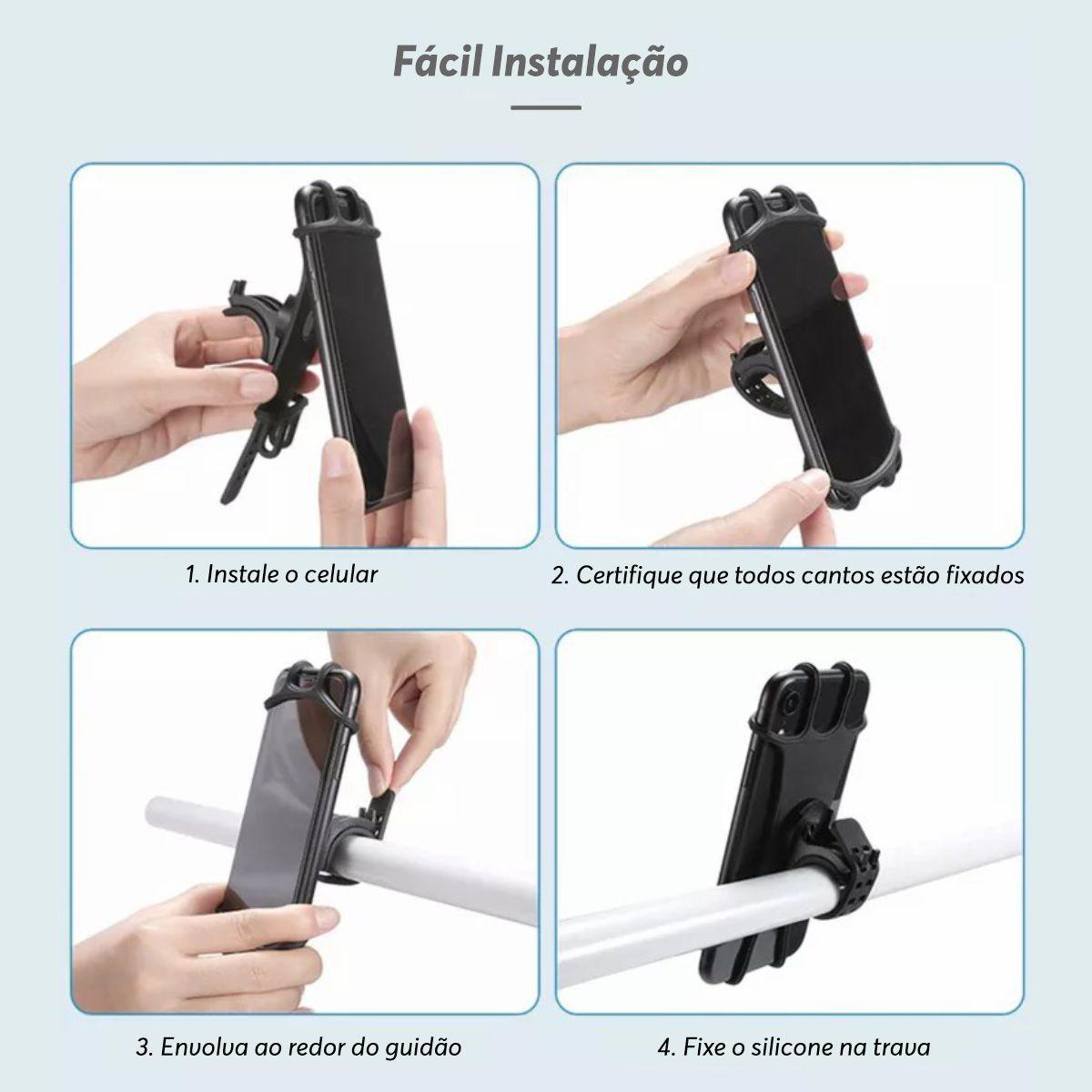 Fácil Instalação

1. Instale o celular

2. Certifique que todos cantos estão fixados

3. Envolva ao redor do guidão

4. Fixe o silicone na trava