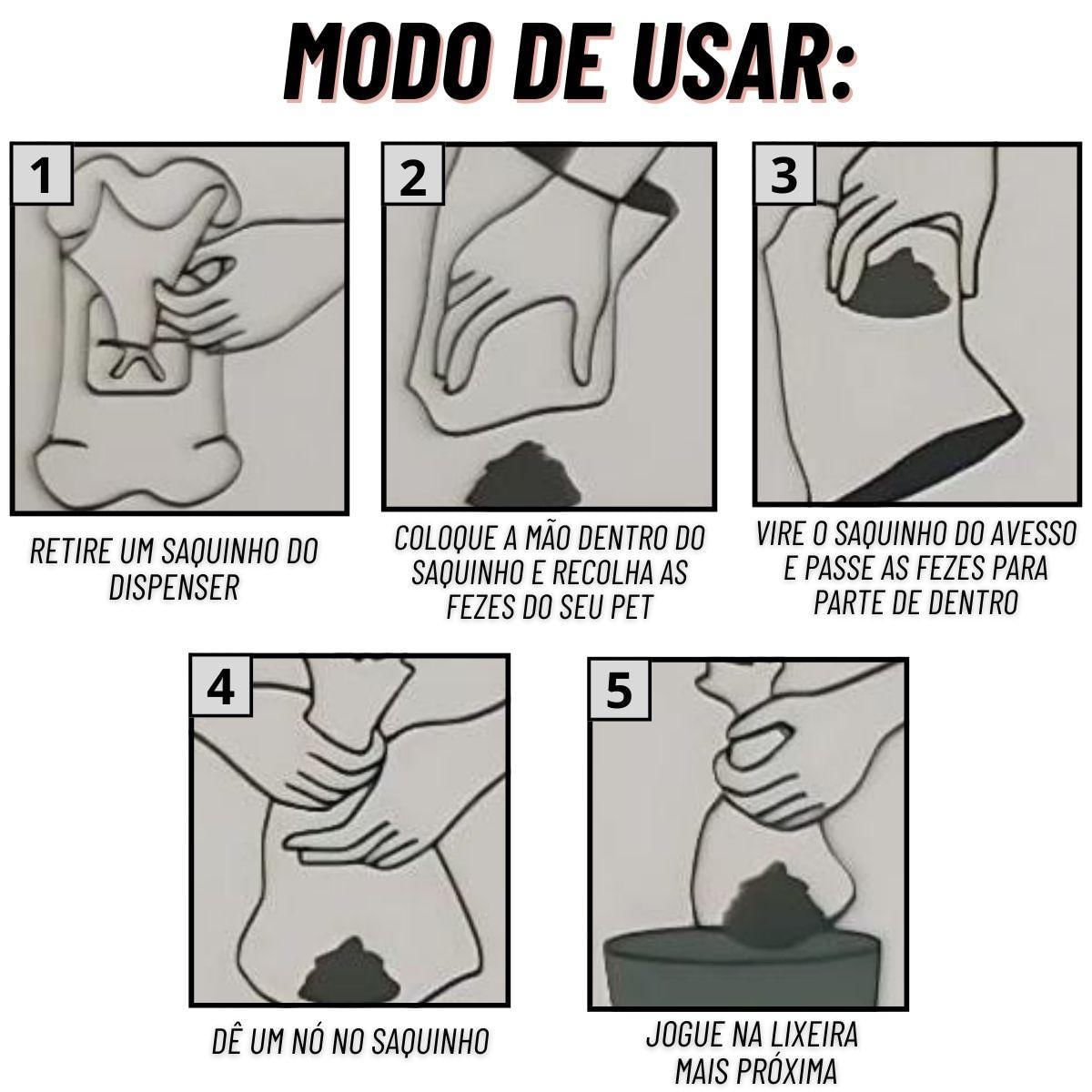 MODO DE USAR:

1

RETIRE UM SAQUINHO DO DISPENSER

2

COLOQUE A MÃO DENTRO DO SAQUINHO E RECOLHA AS FEZES DO SEU PET

3

VIRE O SAQUINHO DO AVESSO E PASSE AS FEZES PARA PARTE DE DENTRO

4

DÊ UM NÓ NO SAQUINHO

5

JOGUE NA LIXEIRA MAIS PRÓXIMA