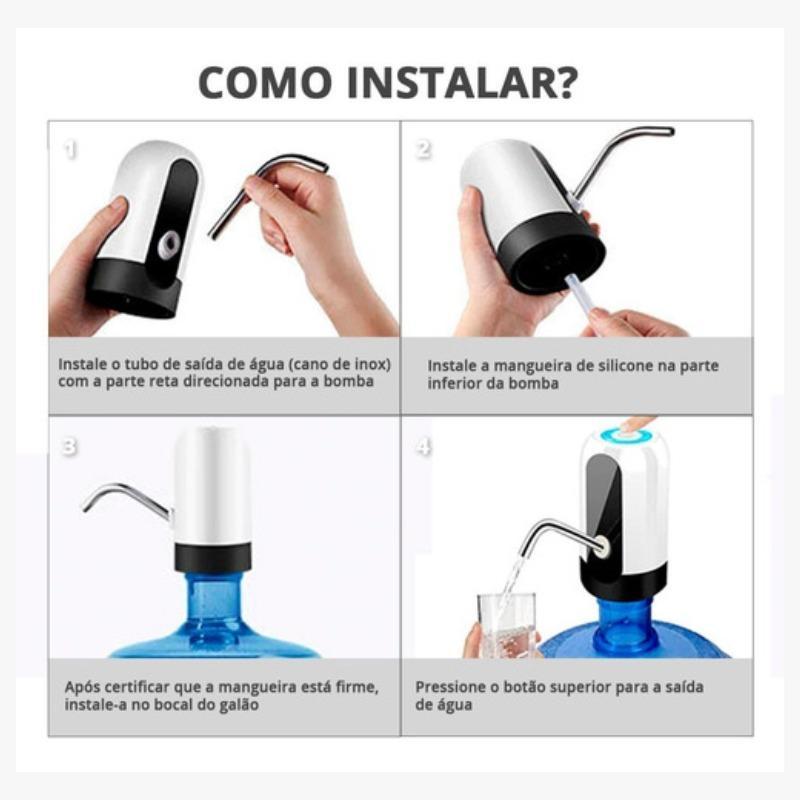 COMO INSTALAR?

1

Instale o tubo de saída de água (cano de inox) com a parte reta direcionada para a bomba

2

Instale a mangueira de silicone na parte inferior da bomba

3

Após certificar que a mangueira está firme, instale-a no bocal do galão

4

Pressione o botão superior para a saída de água