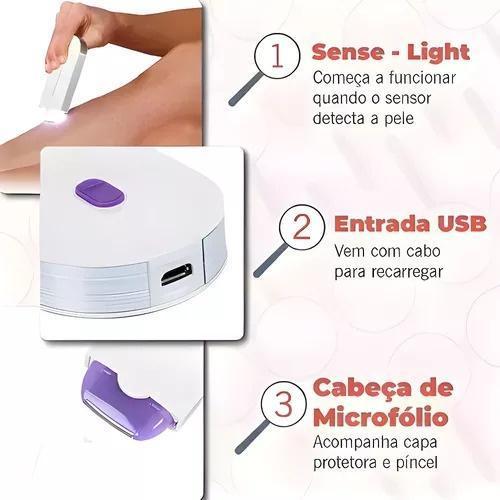 1 Sense - Light
Começa a funcionar quando o sensor detecta a pele

2 Entrada USB
Vem com cabo para recarregar

3 Cabeça de Microfólio
Acompanha capa protetora e píncel