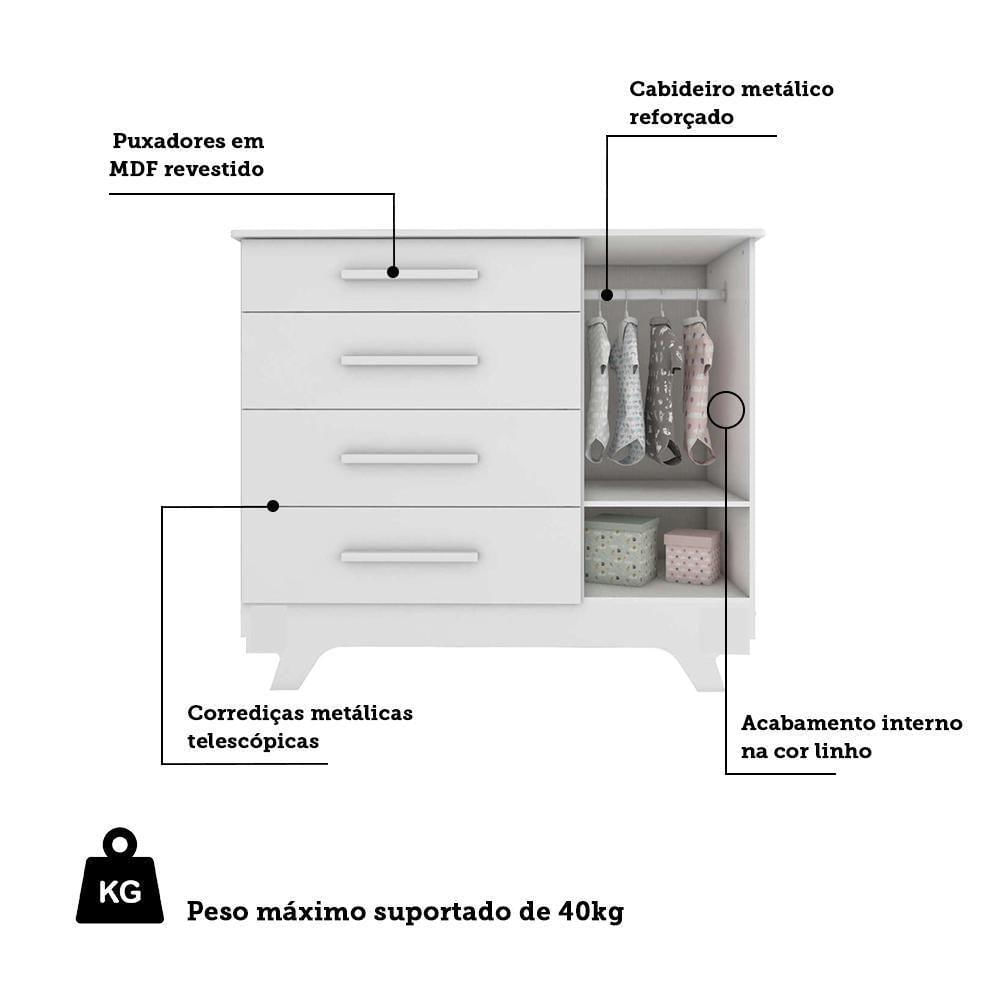 Puxadores em MDF revestido

Cabideiro metálico reforçado

Corrediças metálicas telescópicas

Acabamento interno na cor linho

KG

Peso máximo suportado de 40kg