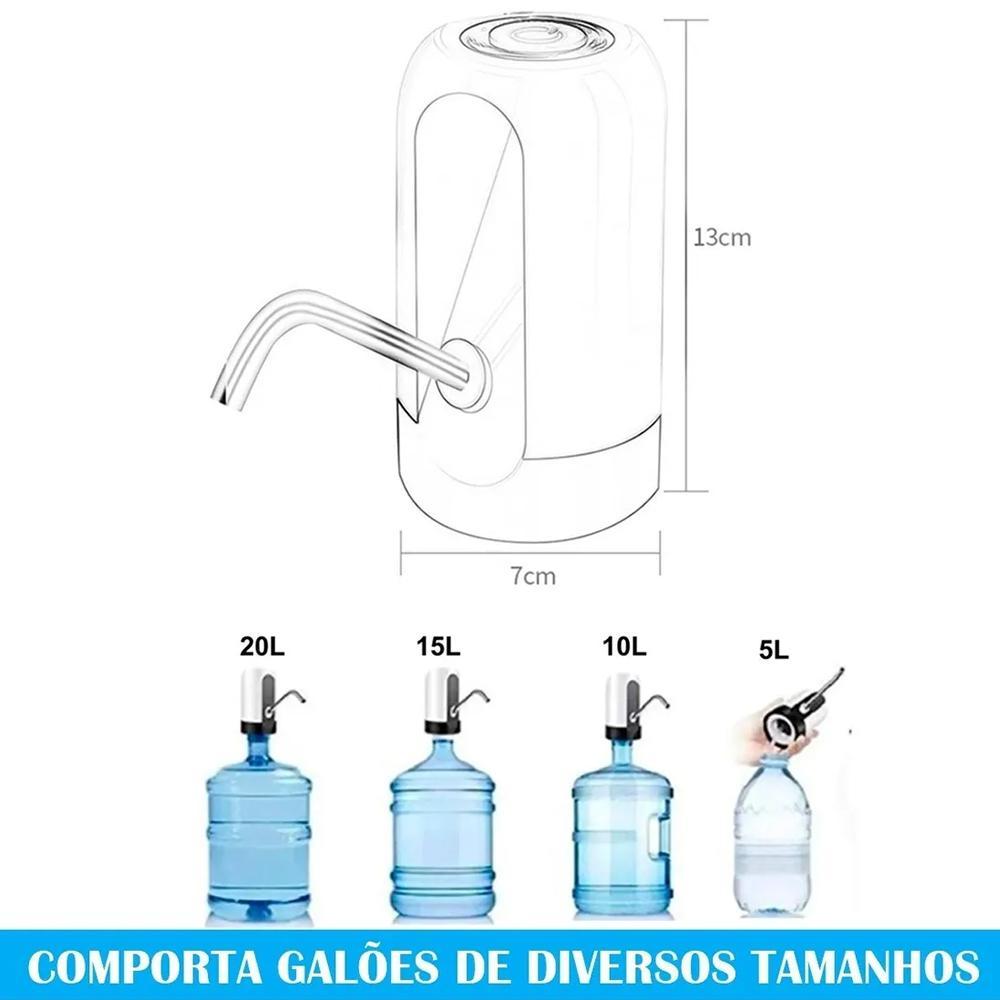 13cm

7cm

20L

15L

10L

5L

COMPORTA GALÕES DE DIVERSOS TAMANHOS